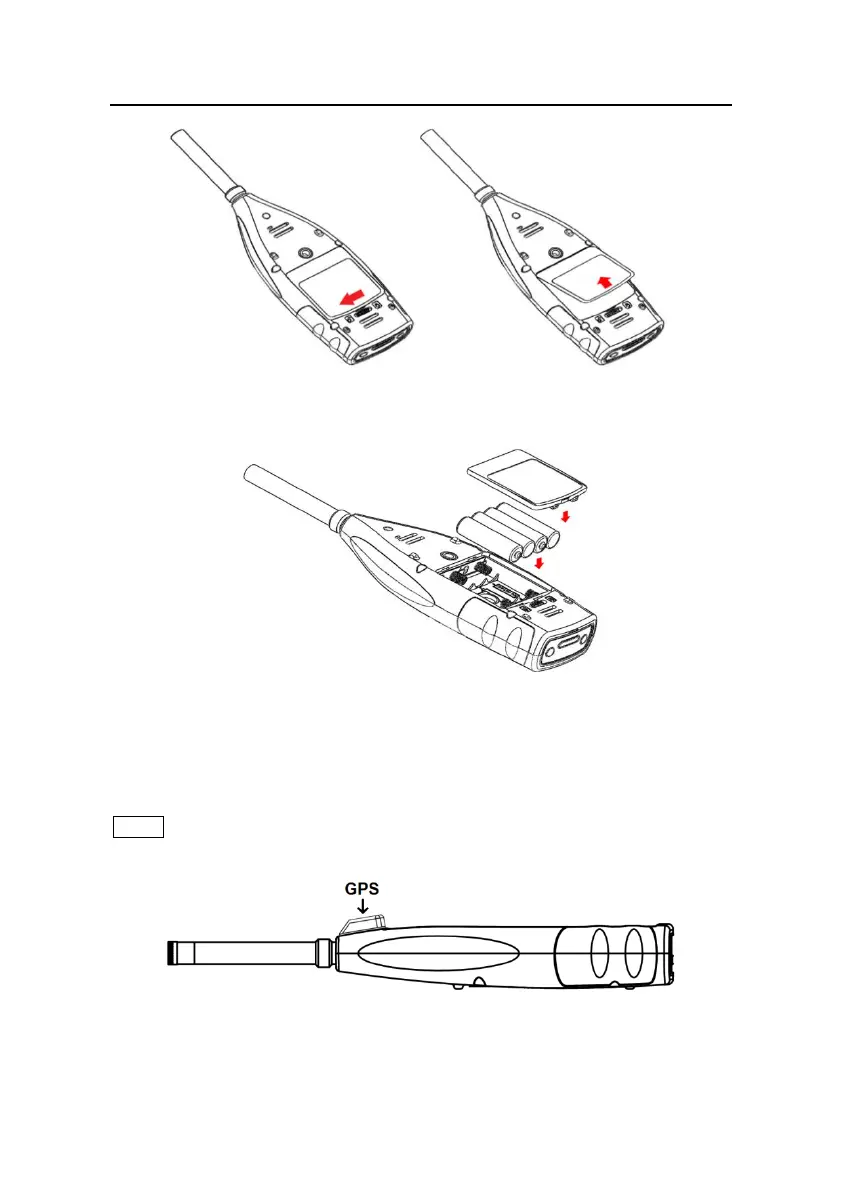 GPS