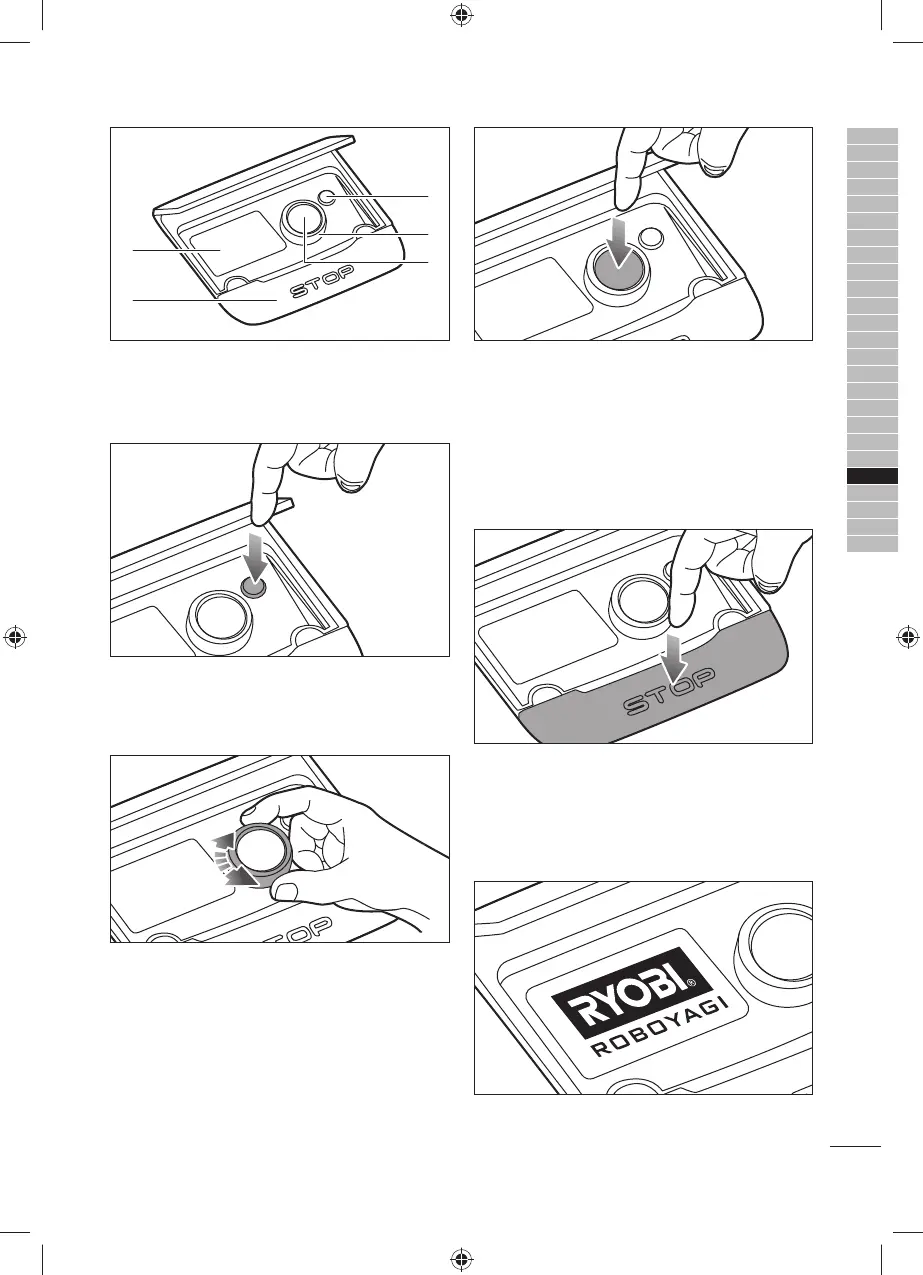 STOP

STOP

STOP

RYOBI®
ROBOYAGI