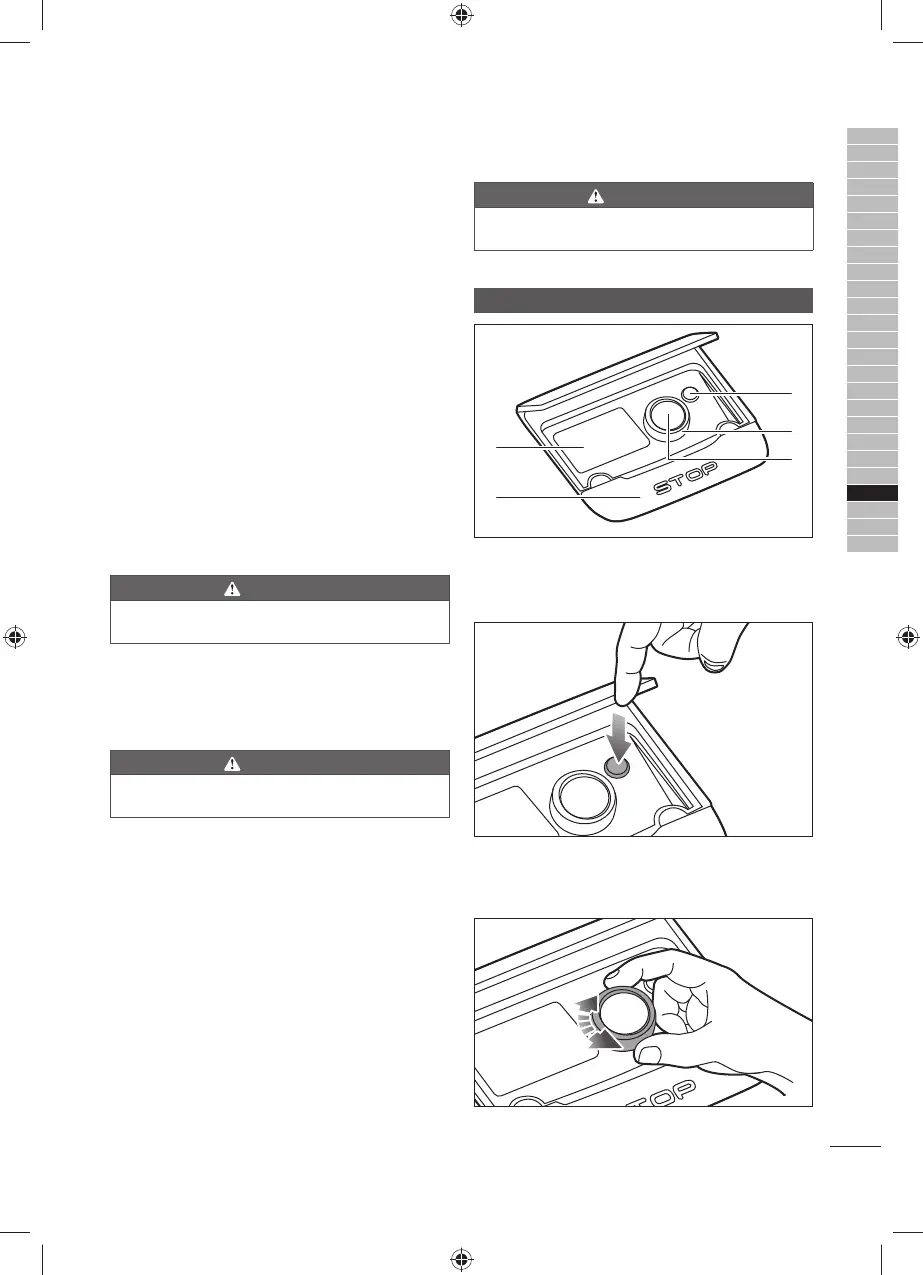 STOP

STOP