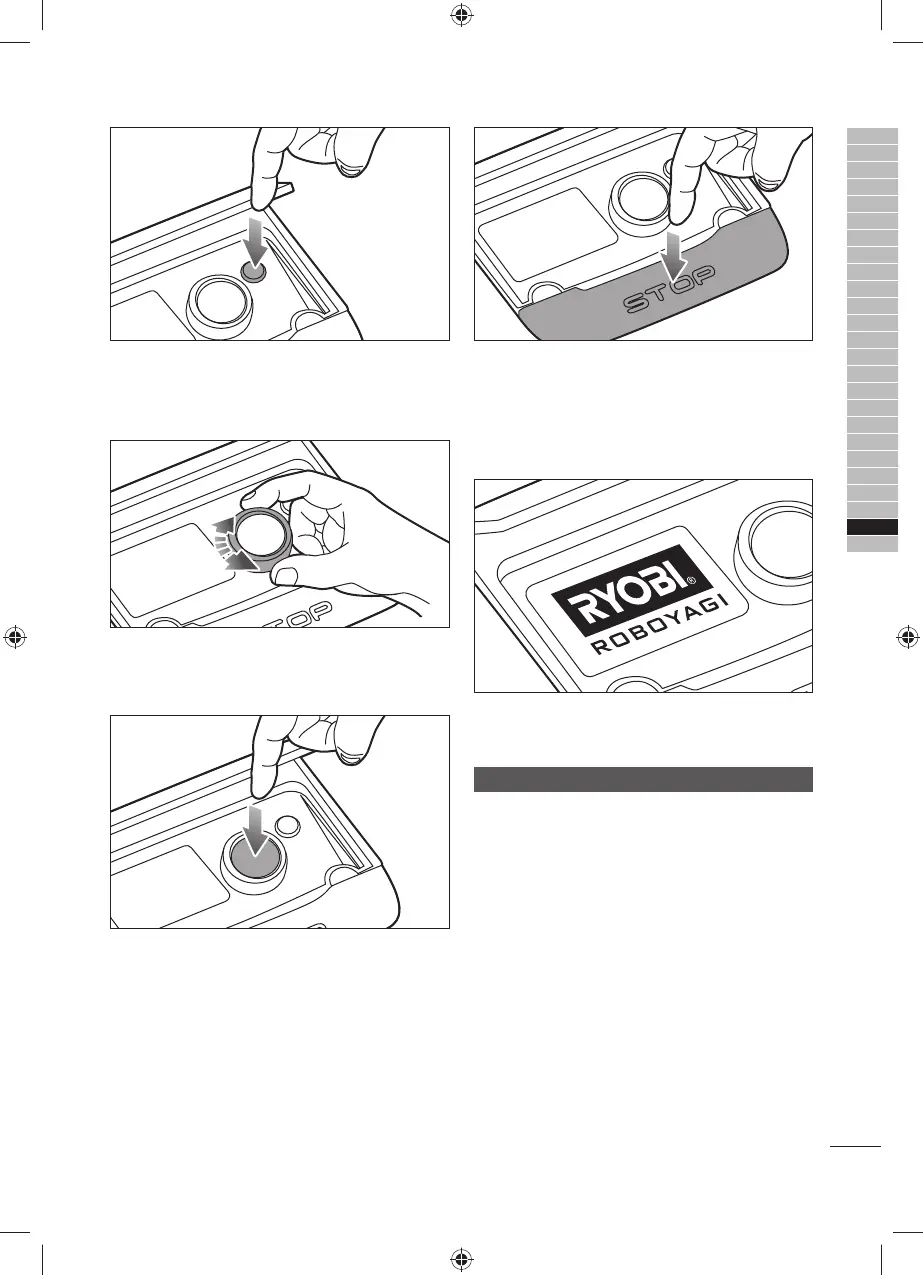 STOP

STOP

RYOBI®
ROBOYAGI