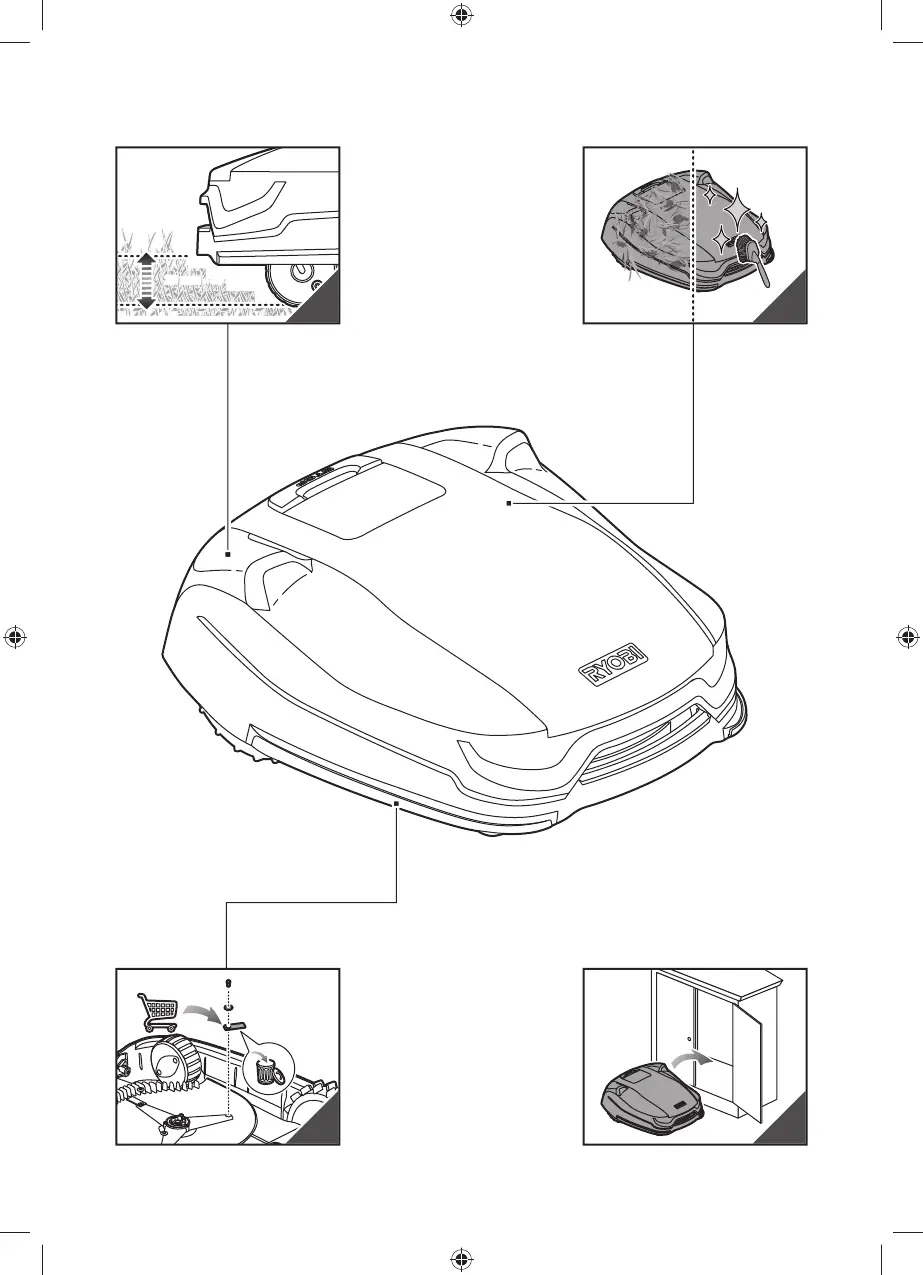 RYOBI