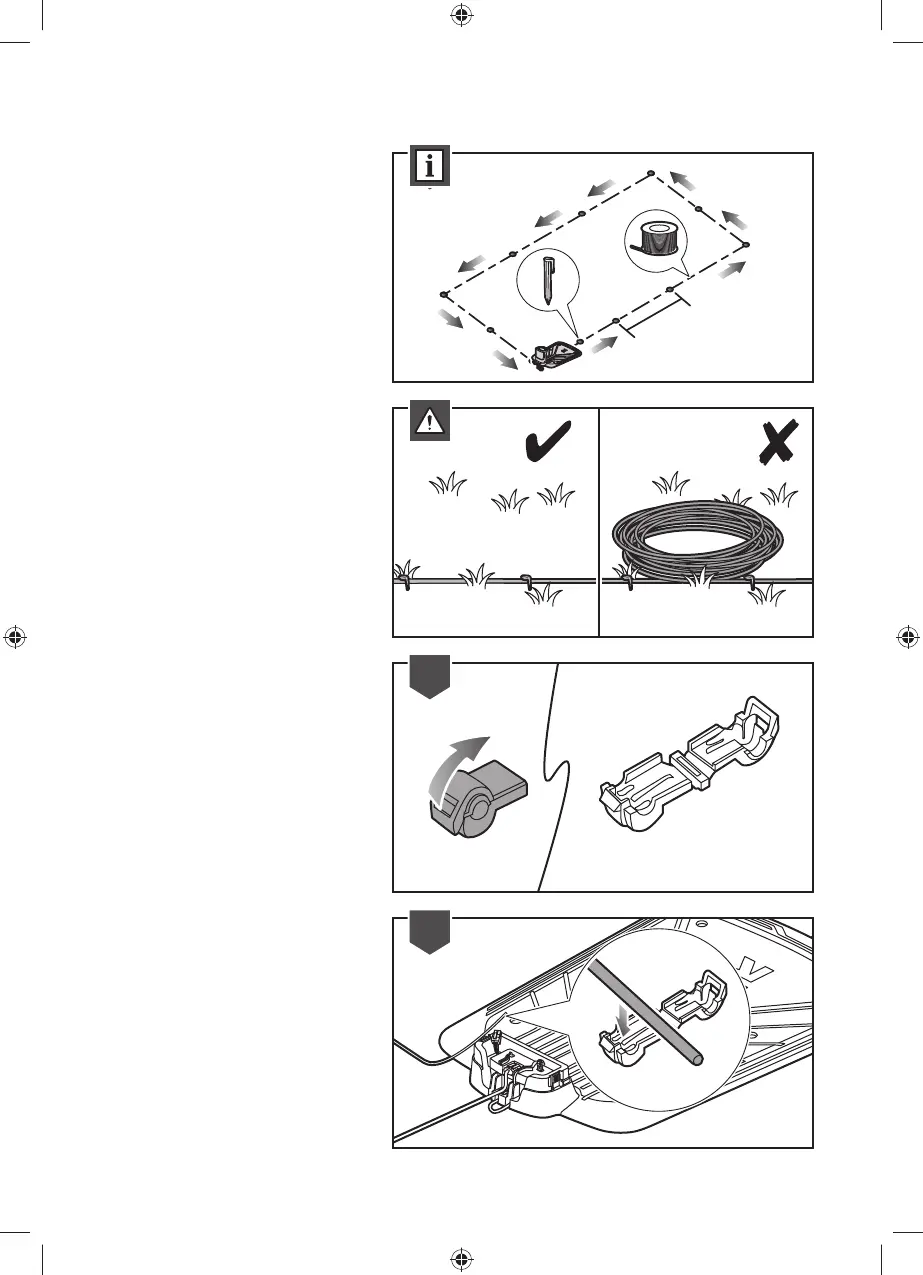 i