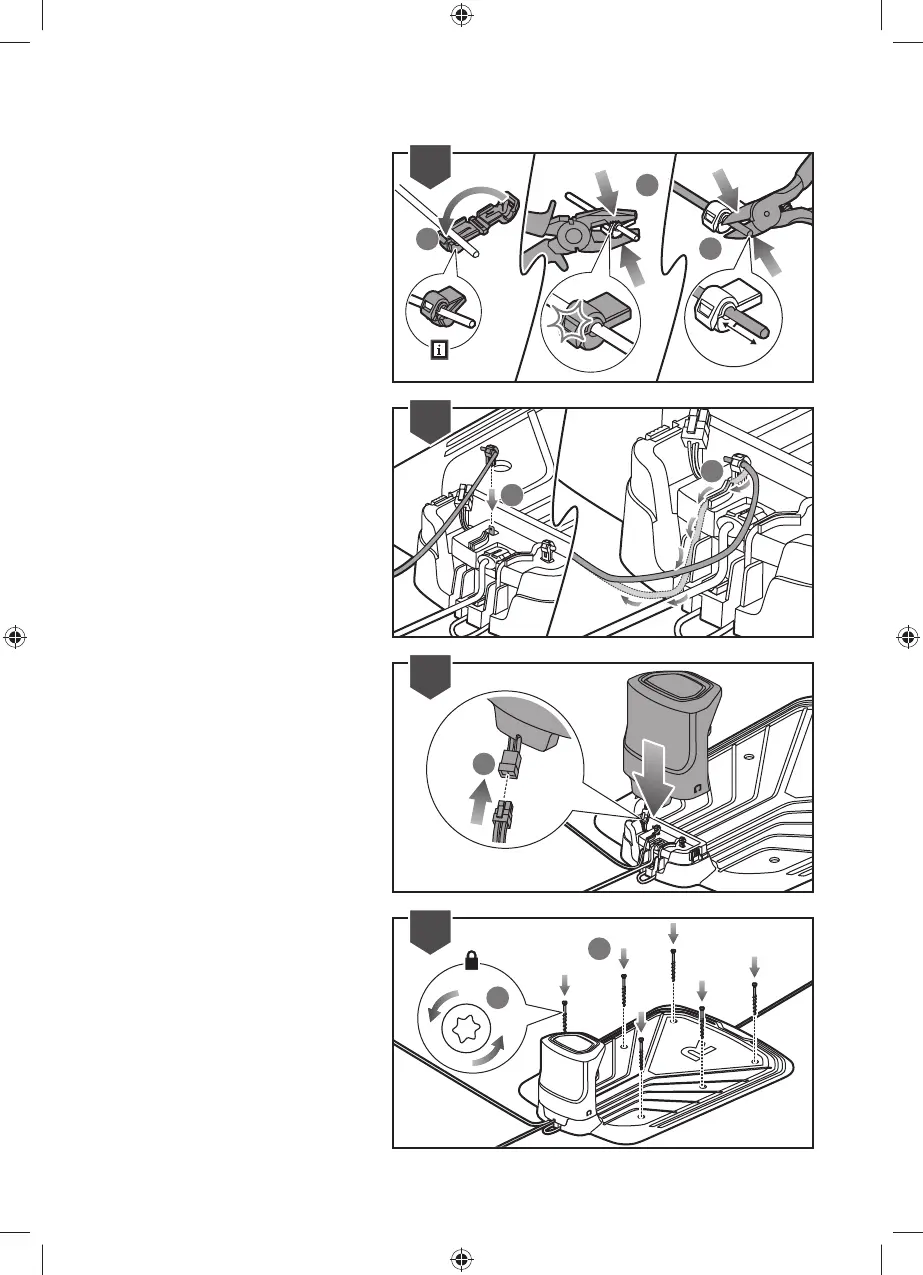 i