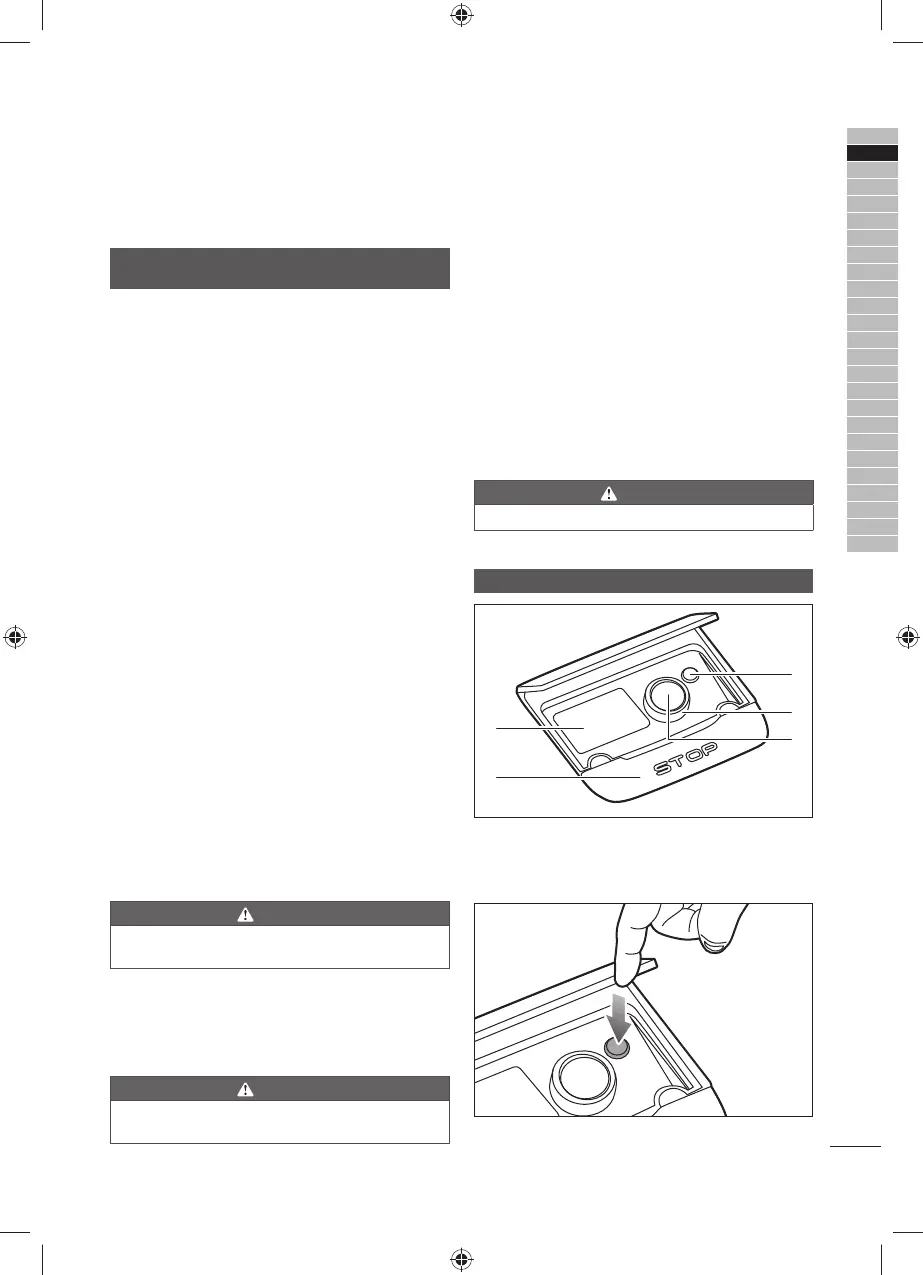 STOP