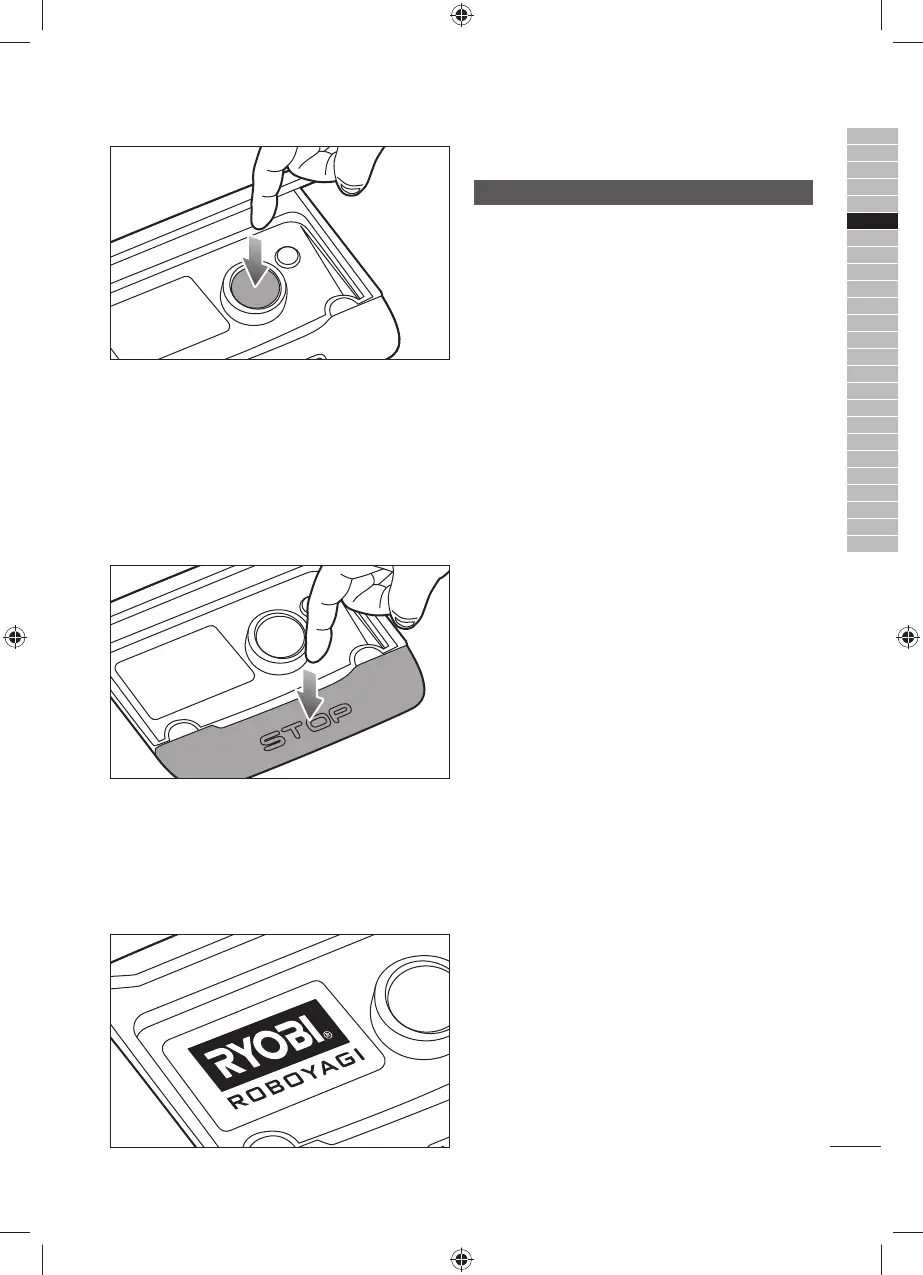 STOP

RYOBI®
ROBOYAGI