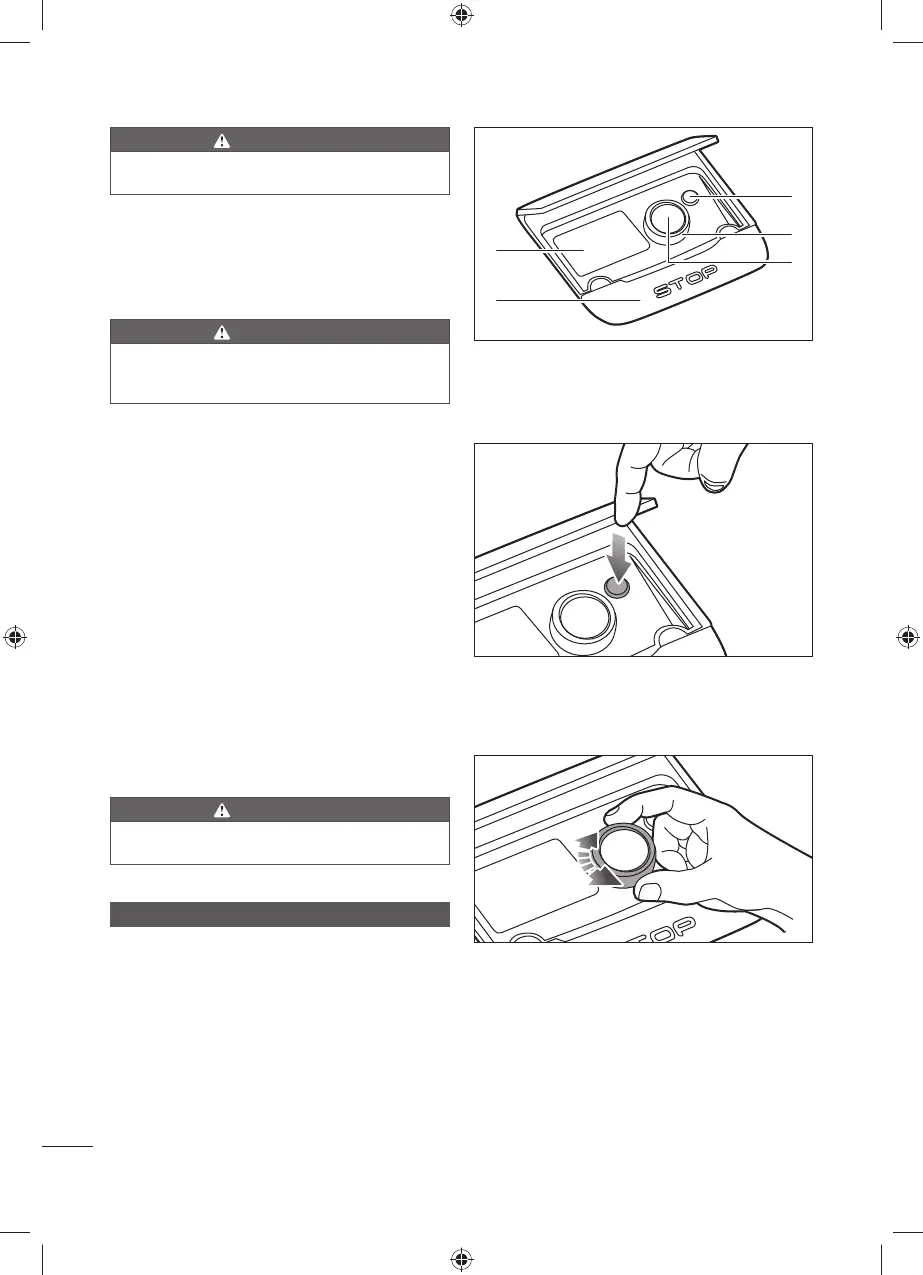 STOP

STOP