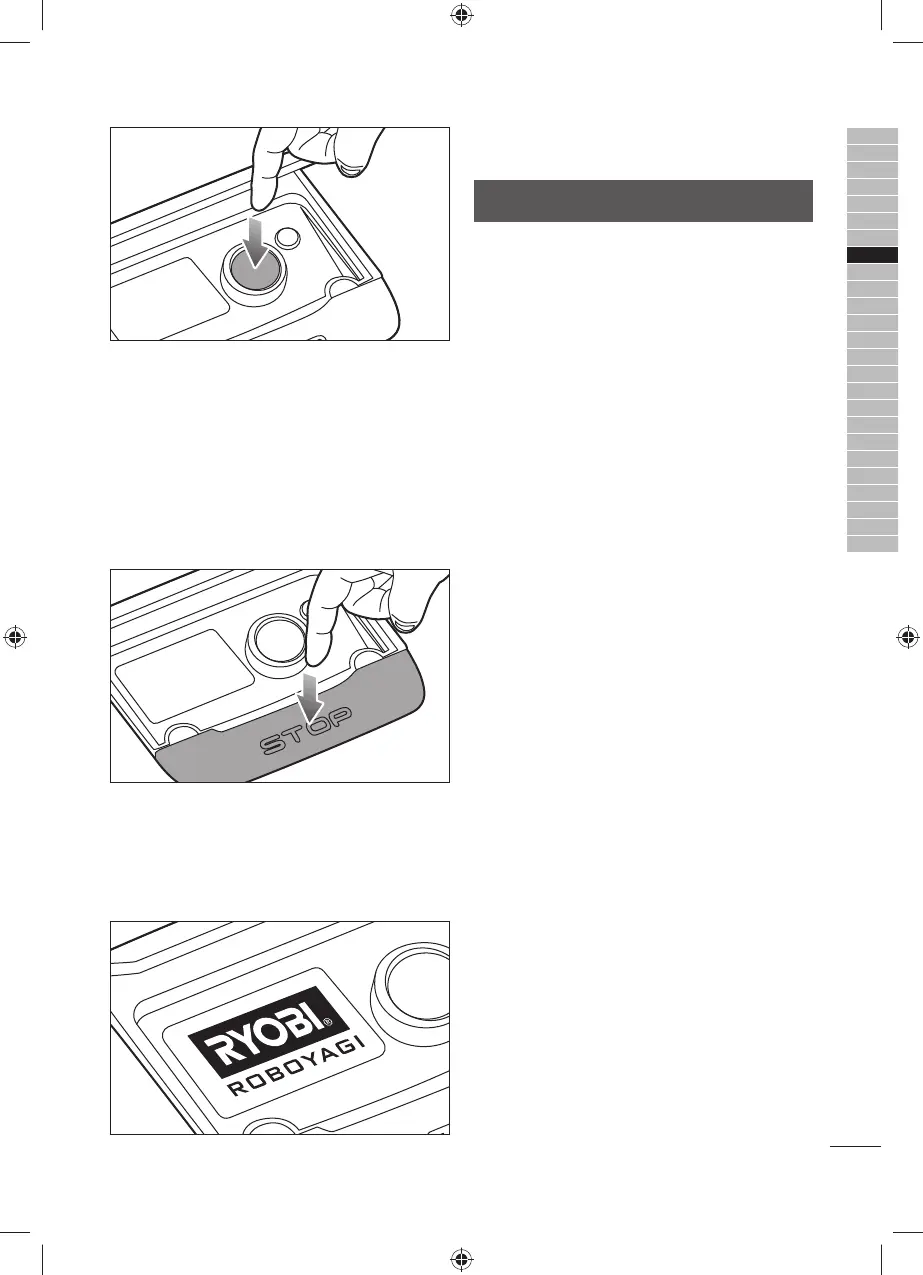 STOP

RYOBI®
ROBOYAGI