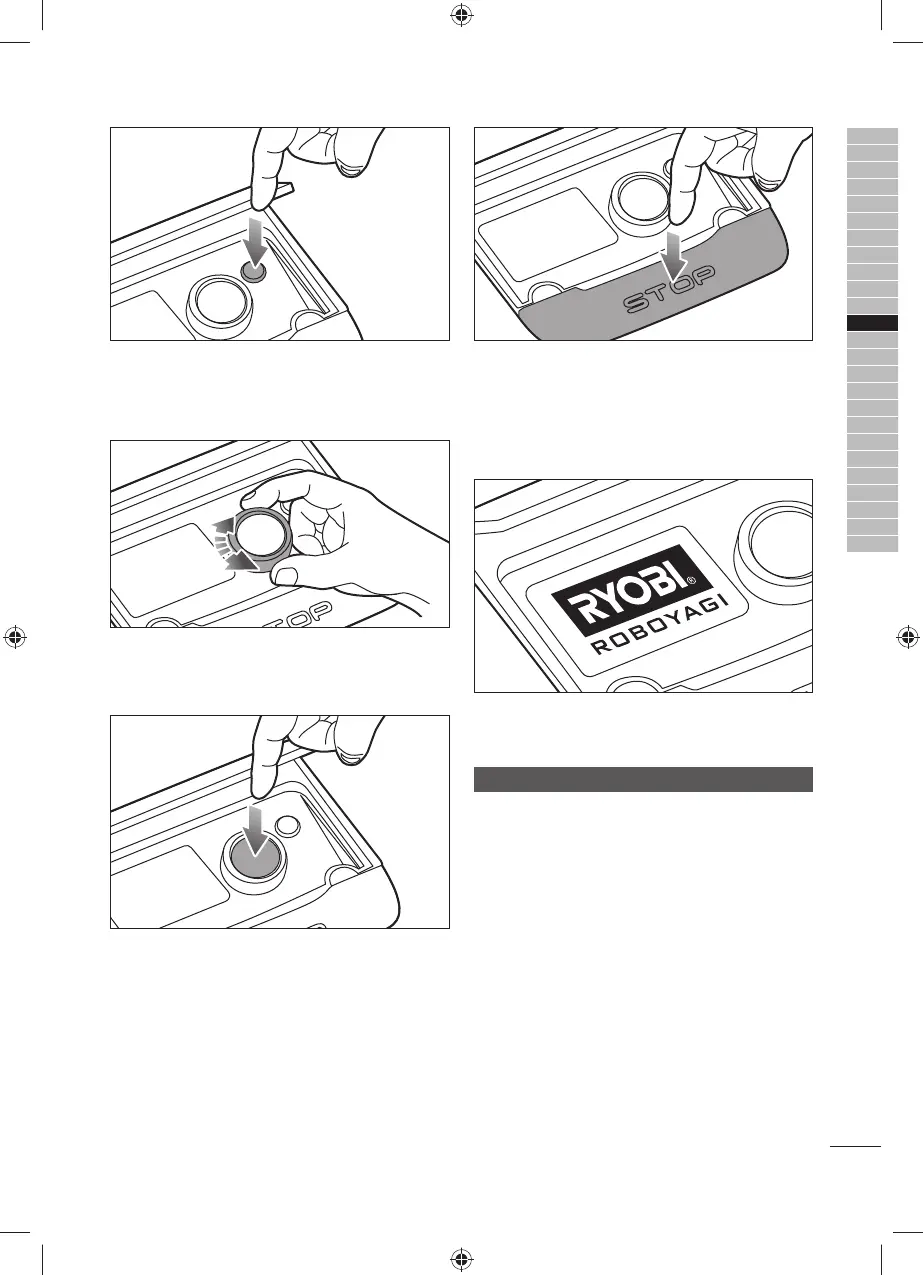 STOP

STOP

RYOBI®
ROBOYAGI