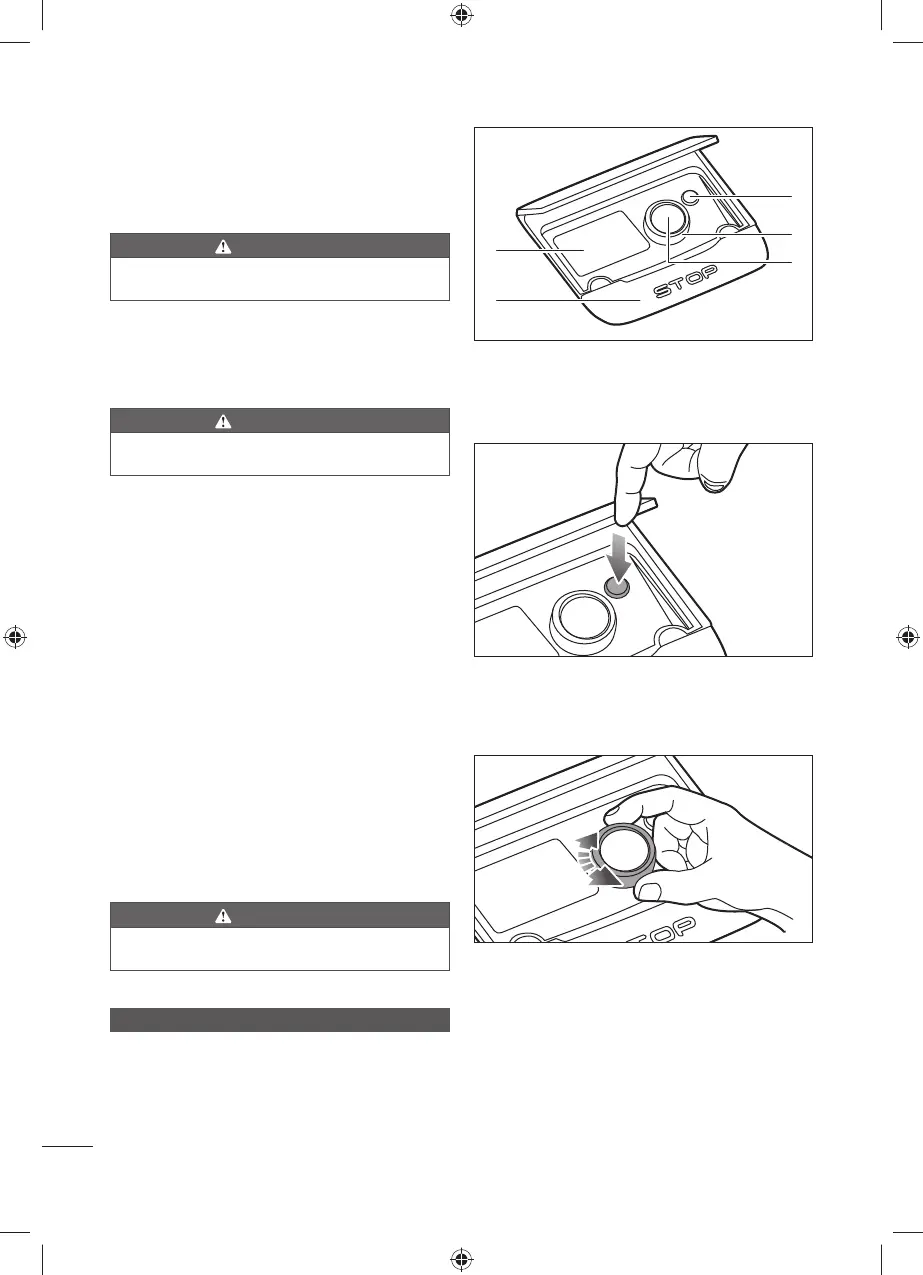 STOP

STOP