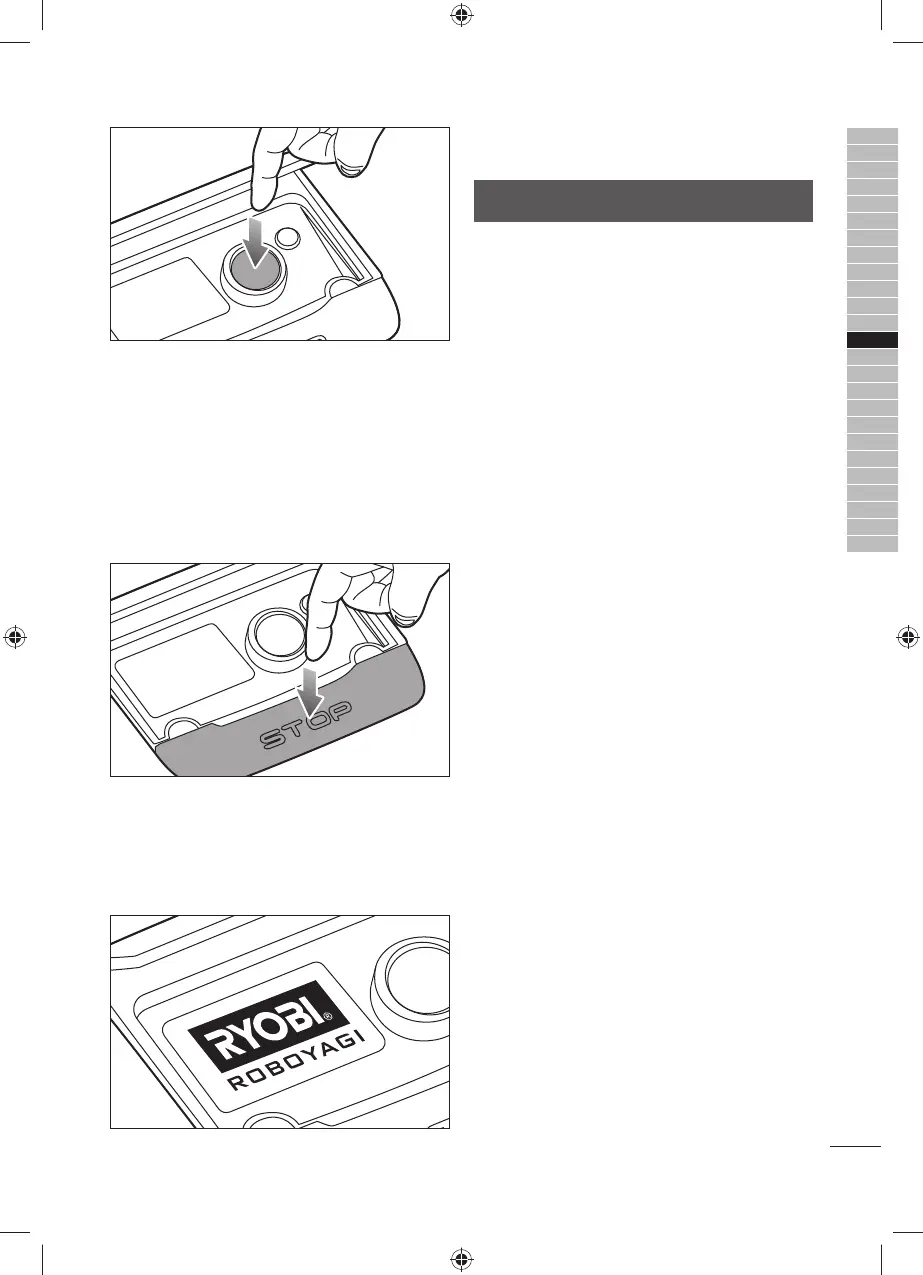 STOP

RYOBI®
ROBOYAGI