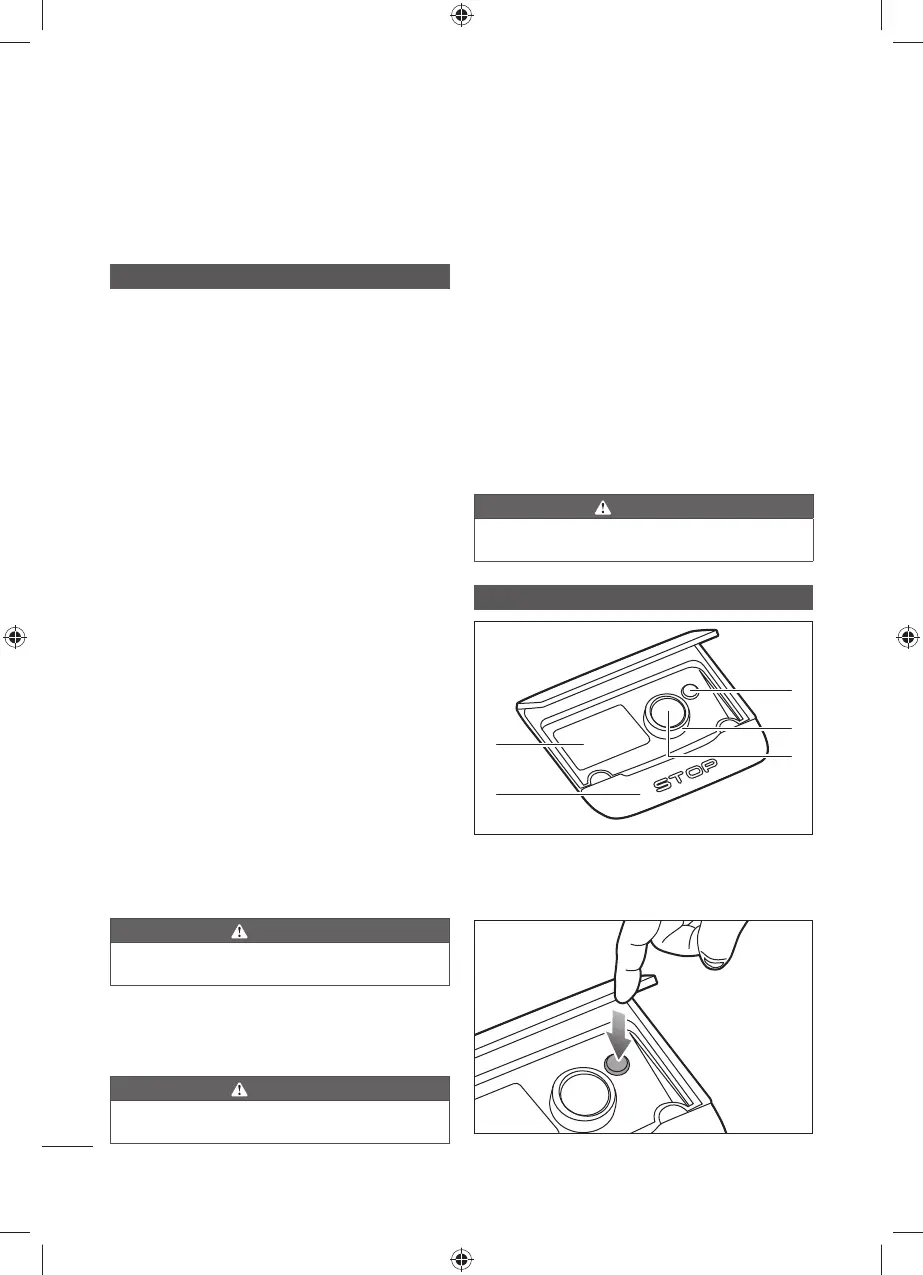 STOP