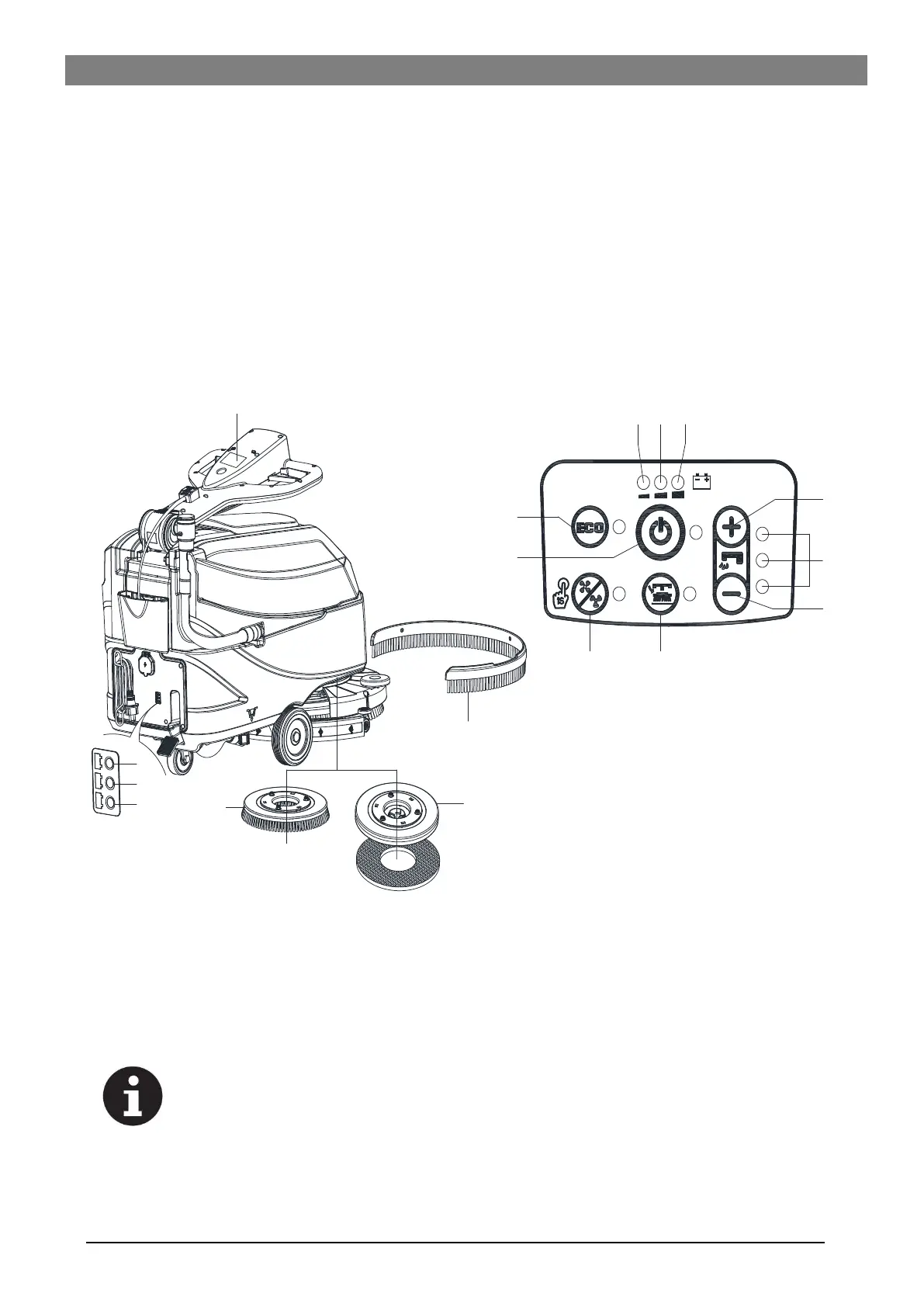 ECO

15