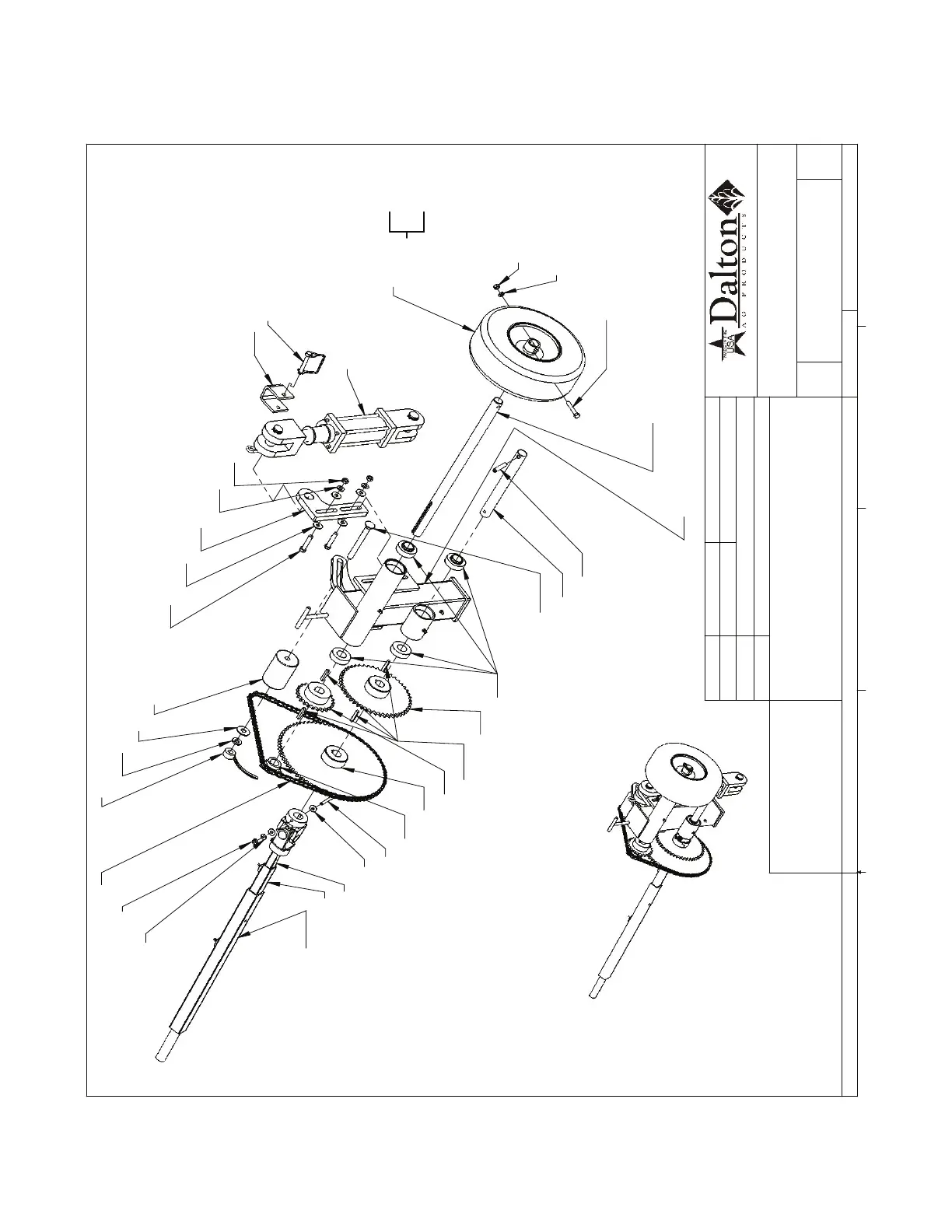 USA
Dalton
AG PRODUCTS