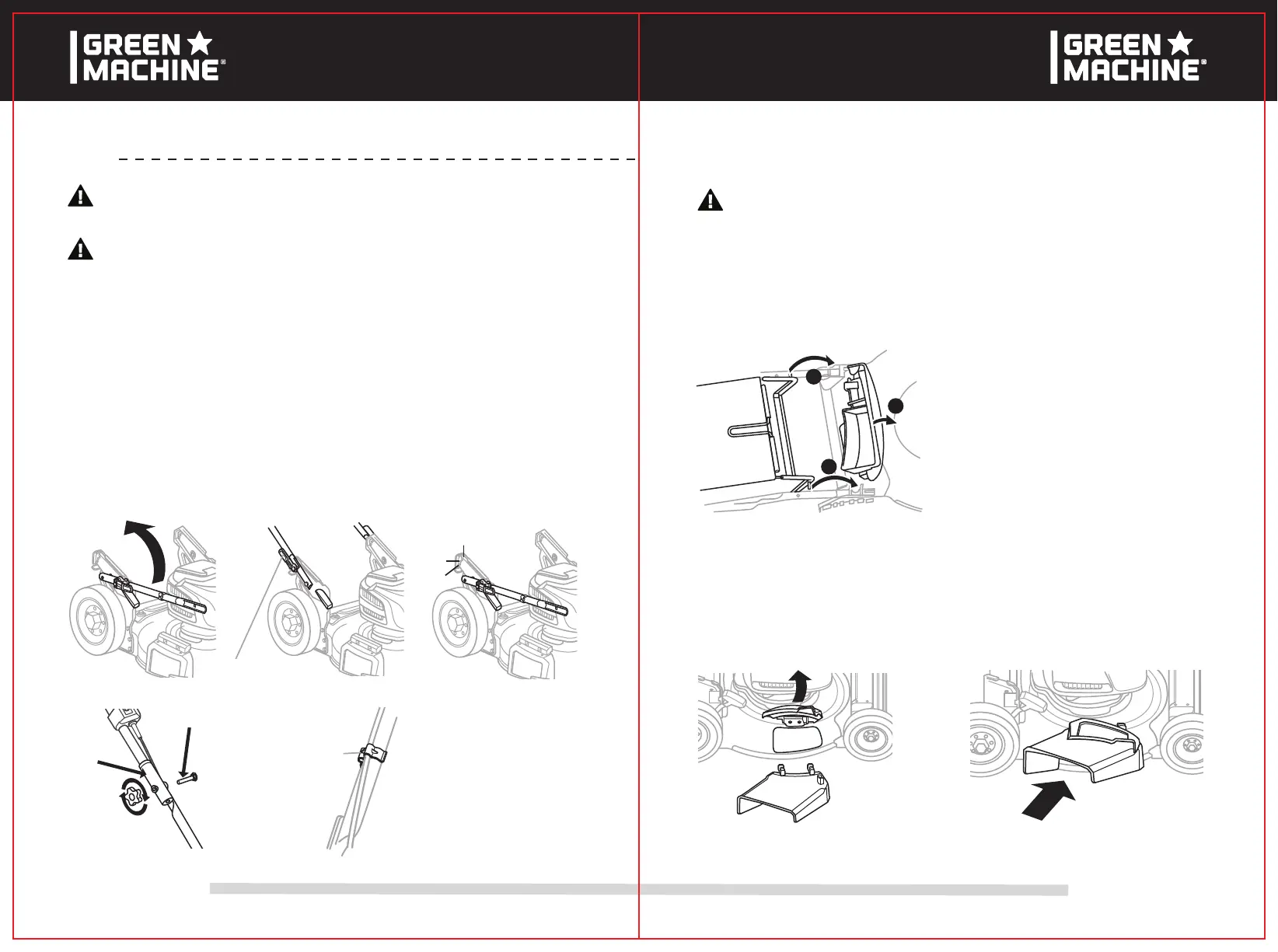 GREEN MACHINE®

GREEN MACHINE®