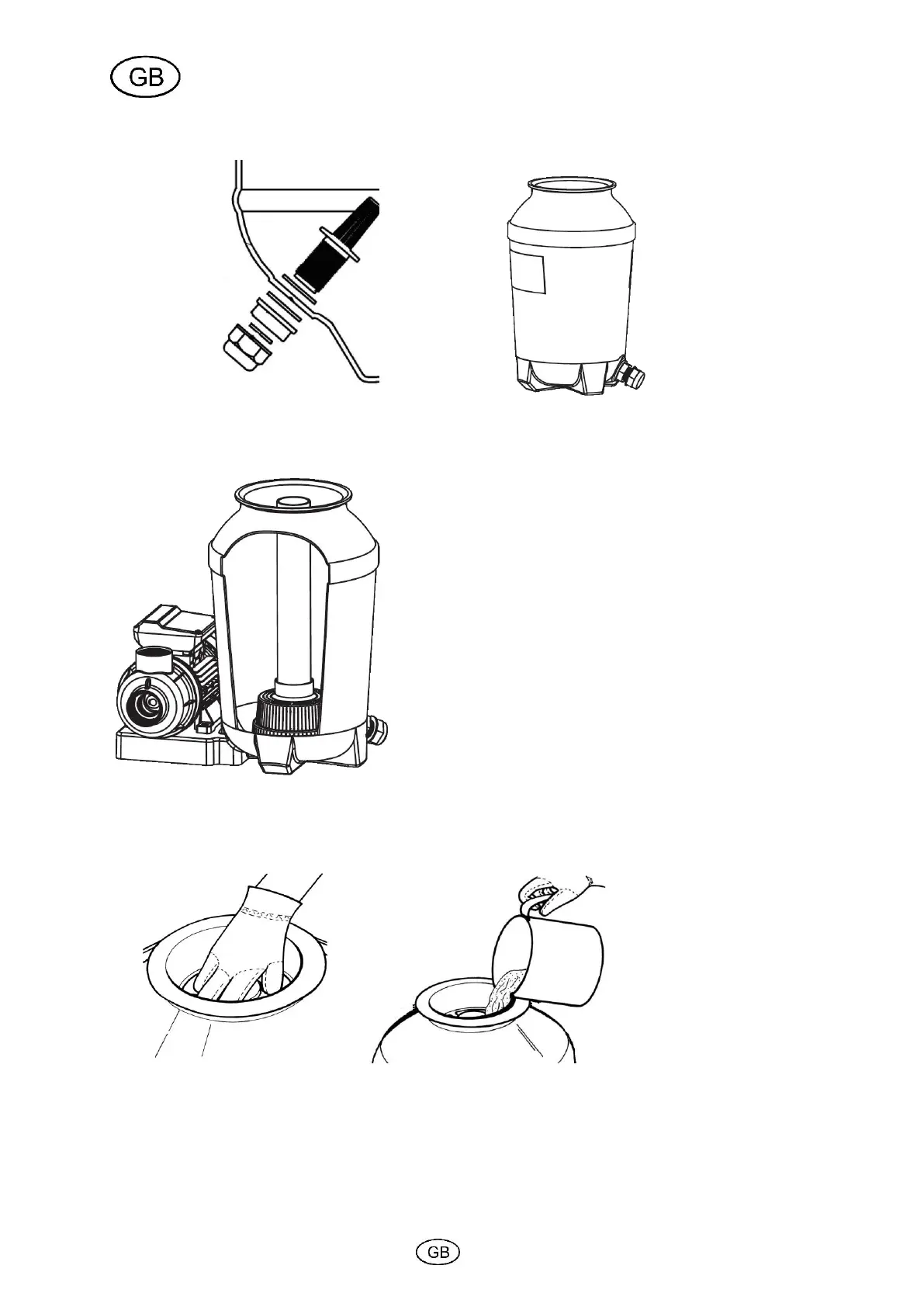 GB

GB