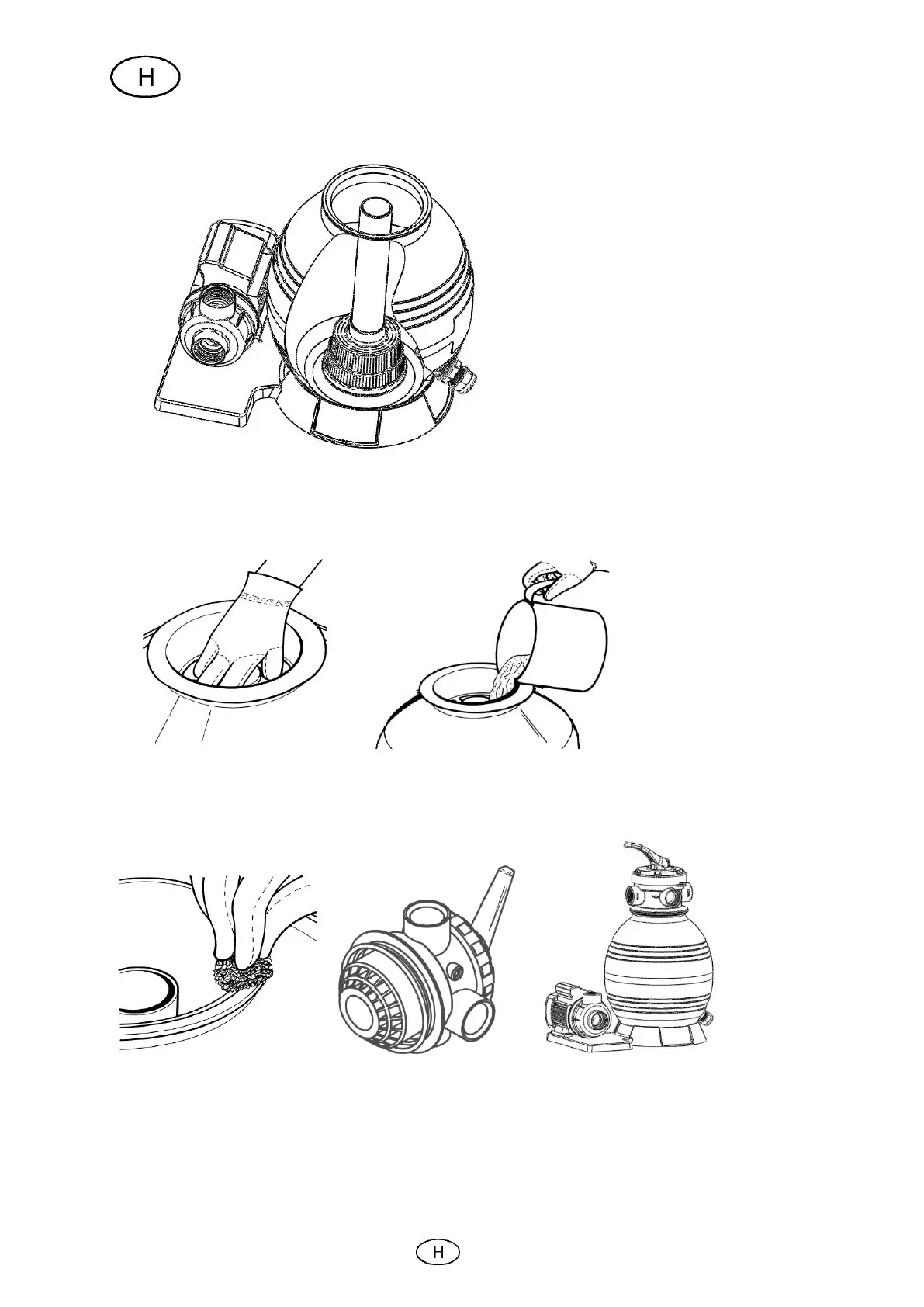 H

H