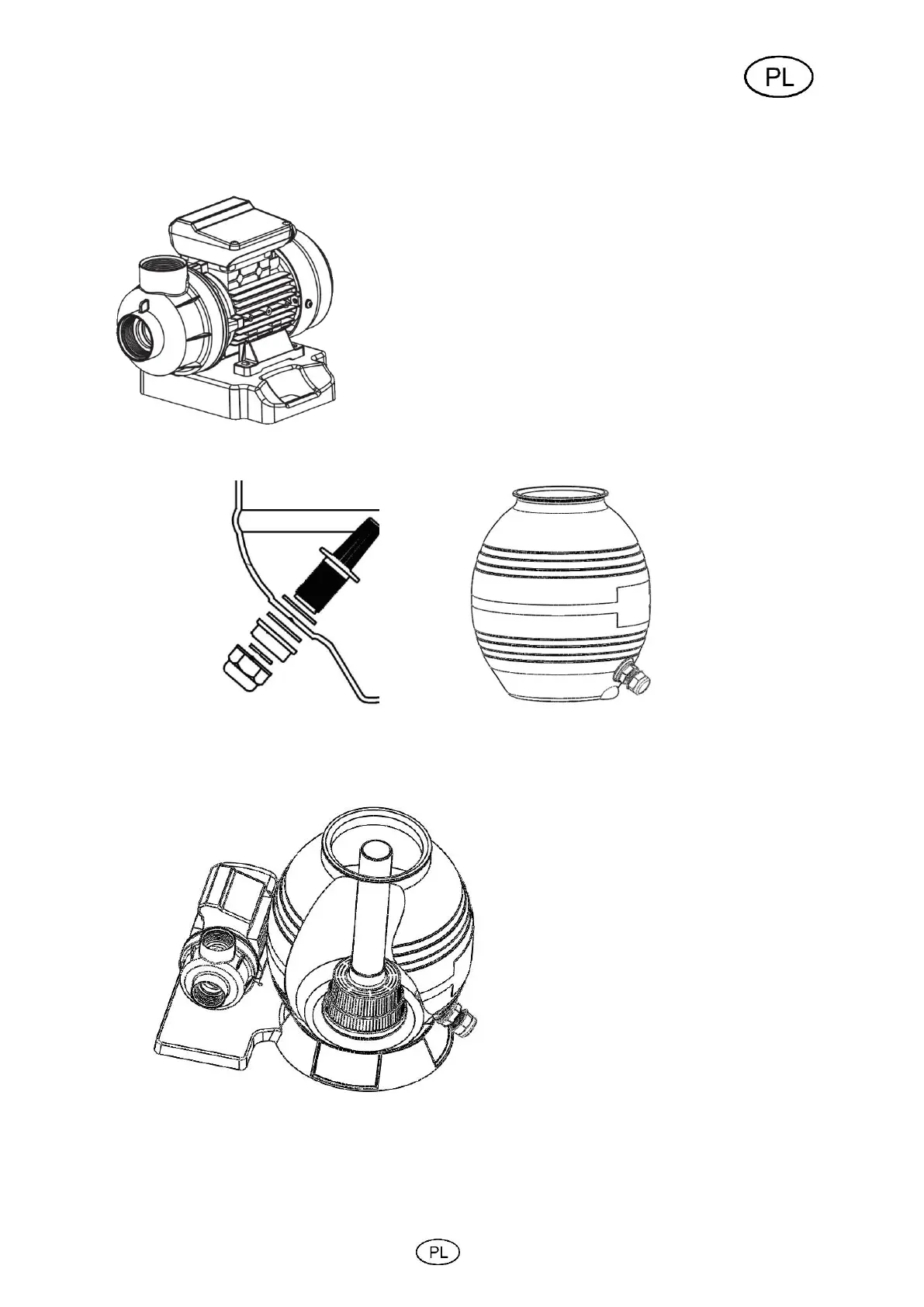 PL

PL