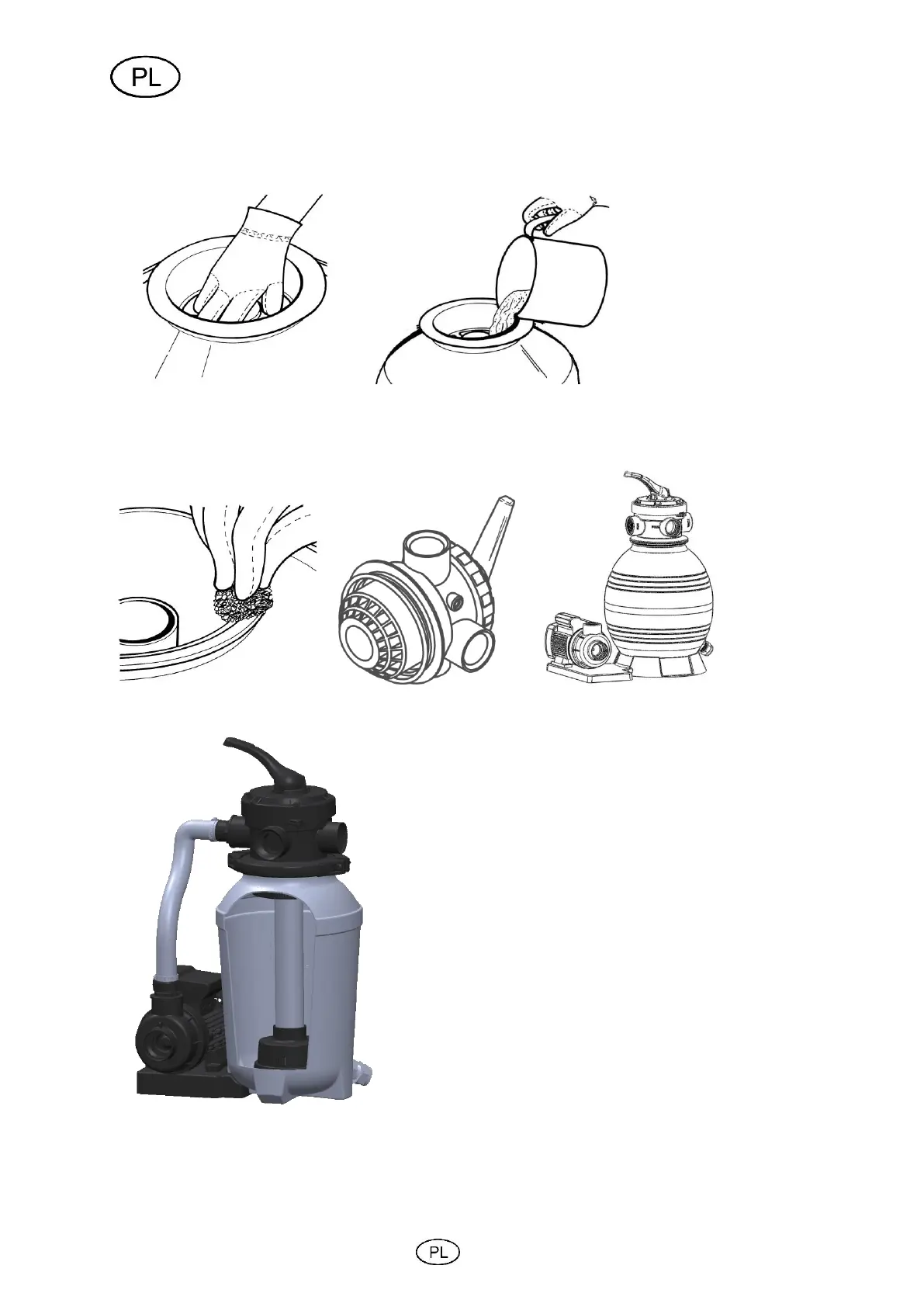 PL

PL