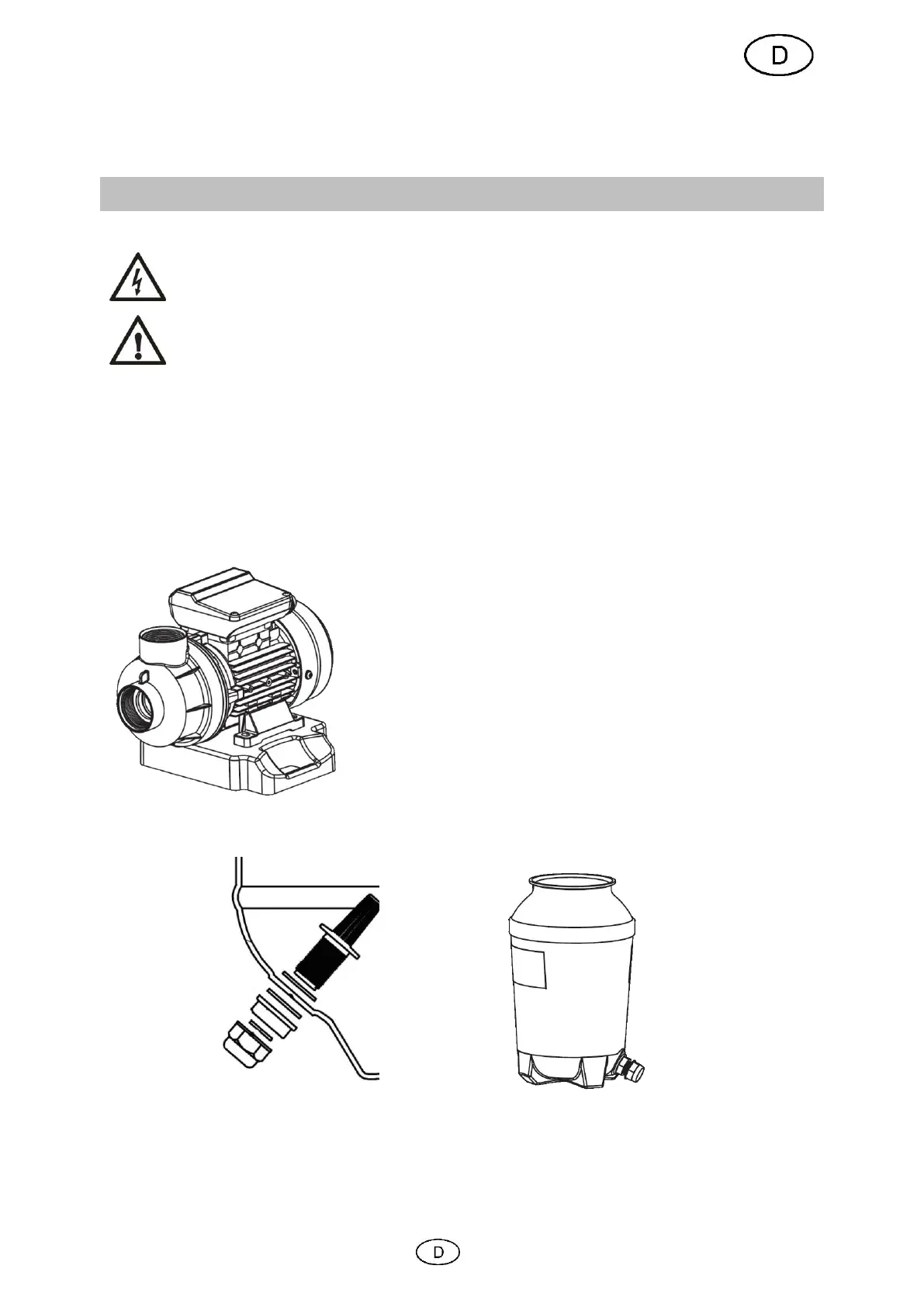 D

D