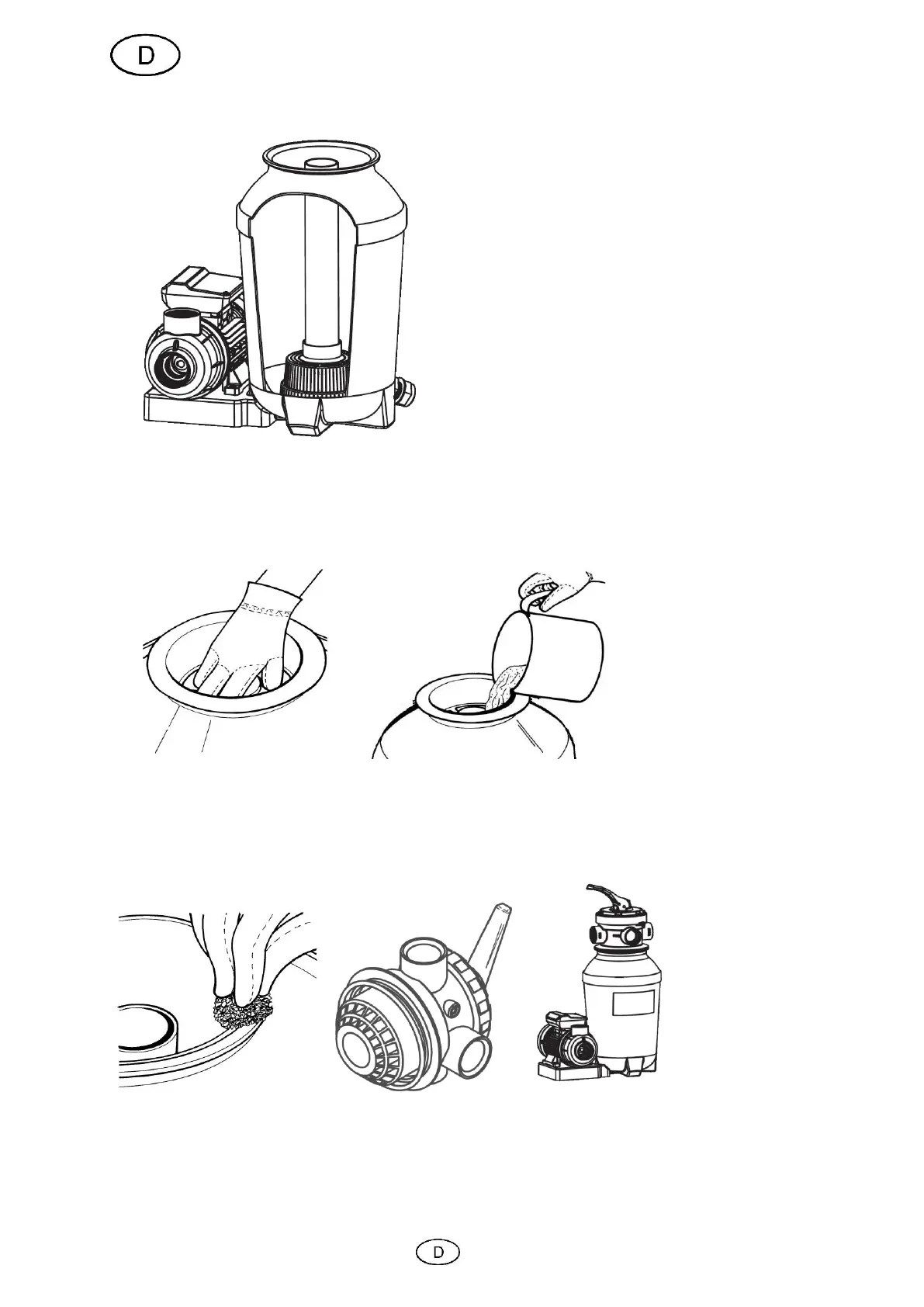 D

D