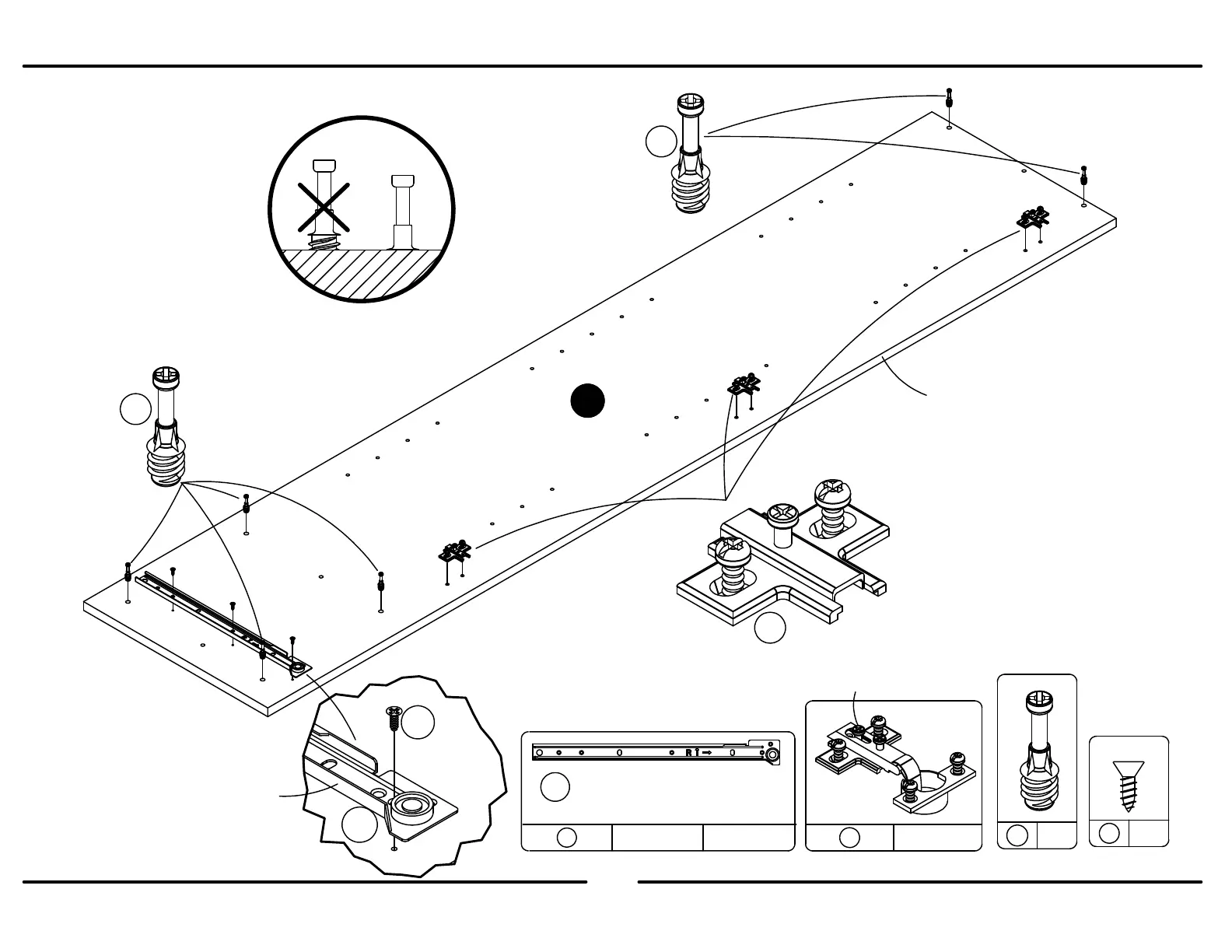 R