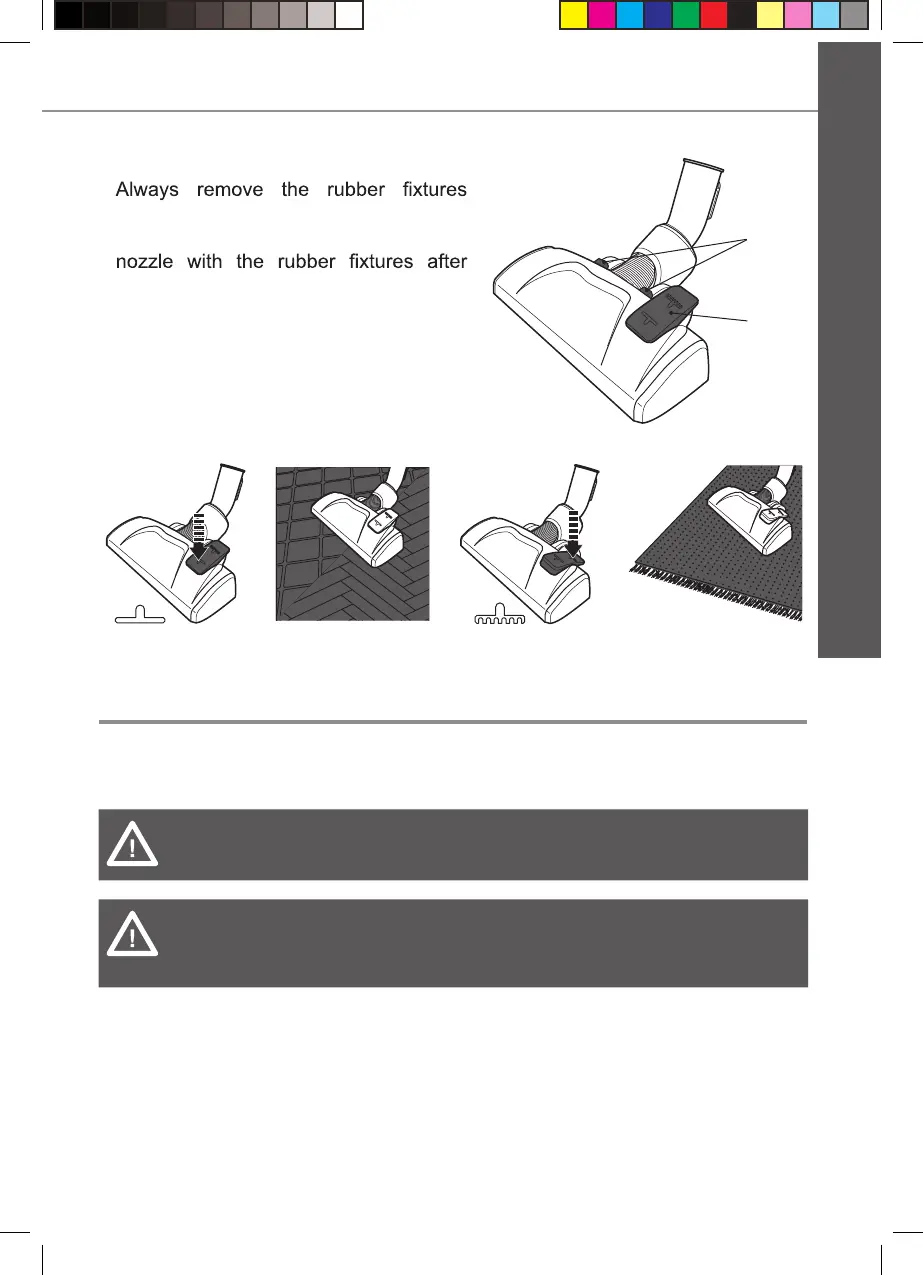 Always remove the rubber fixtures

nozzle with the rubber fixtures after