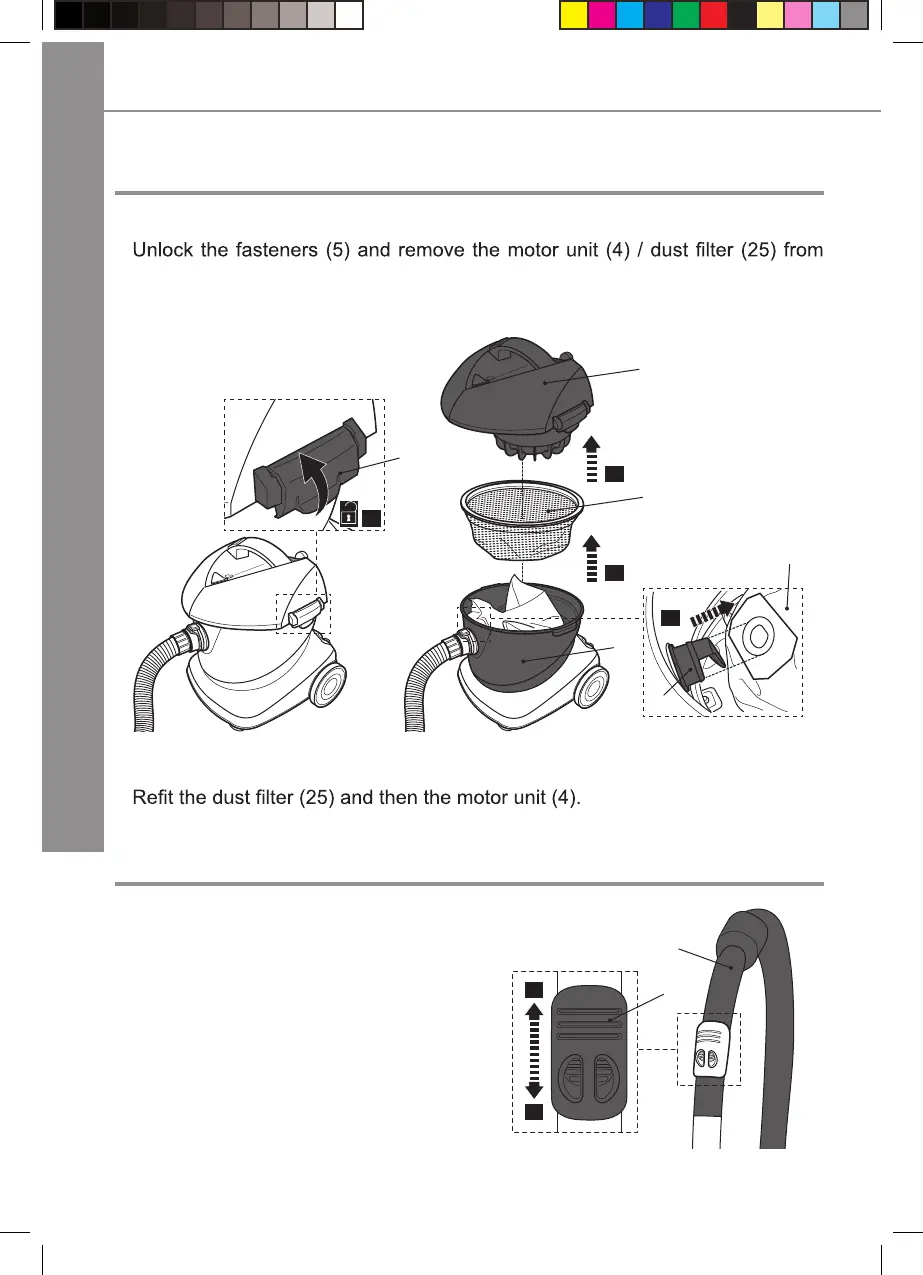 Unlock the fasteners (5) and remove the motor unit (4) / dust filter (25) from

Refit the dust filter (25) and then the motor unit (4).