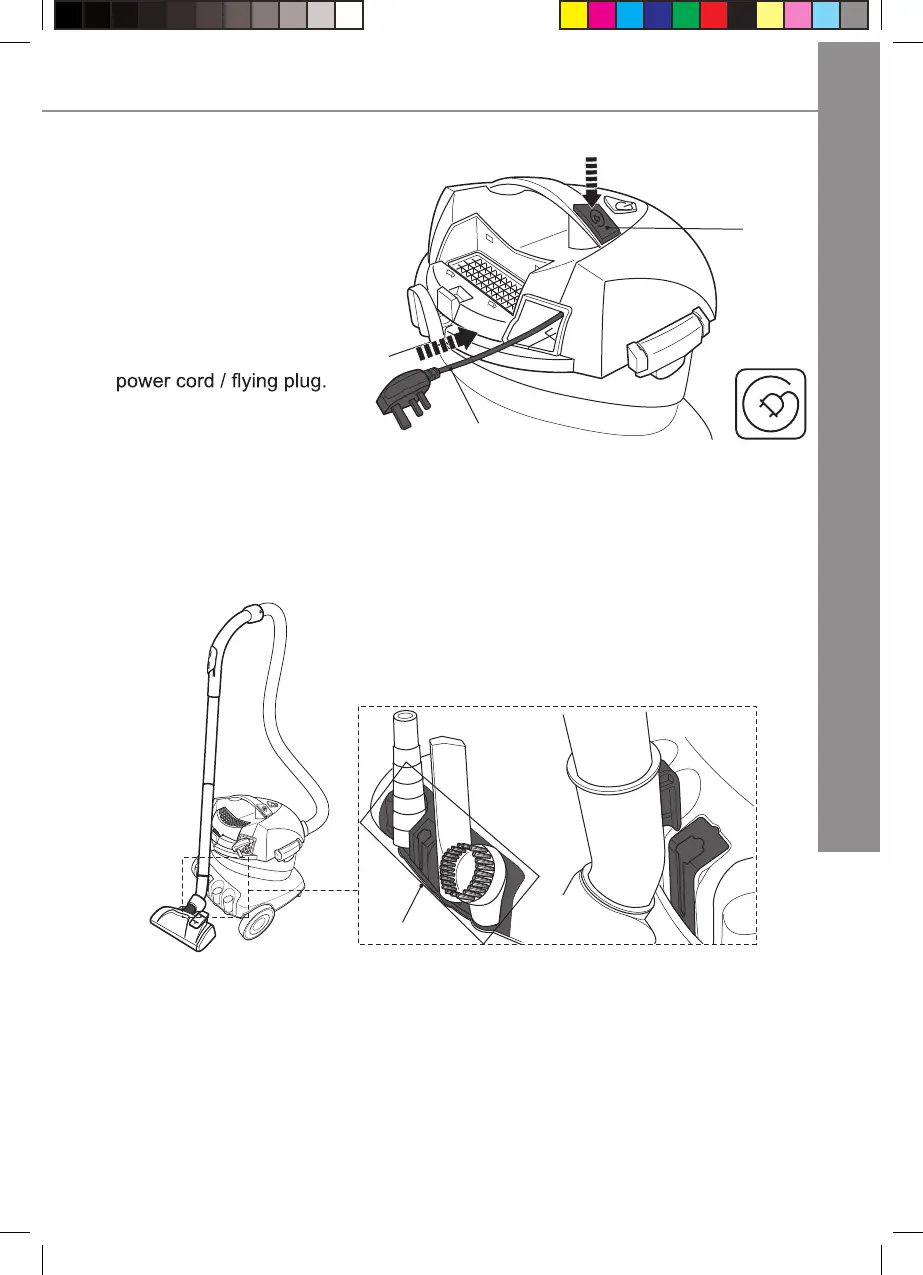 power cord / flying plug.