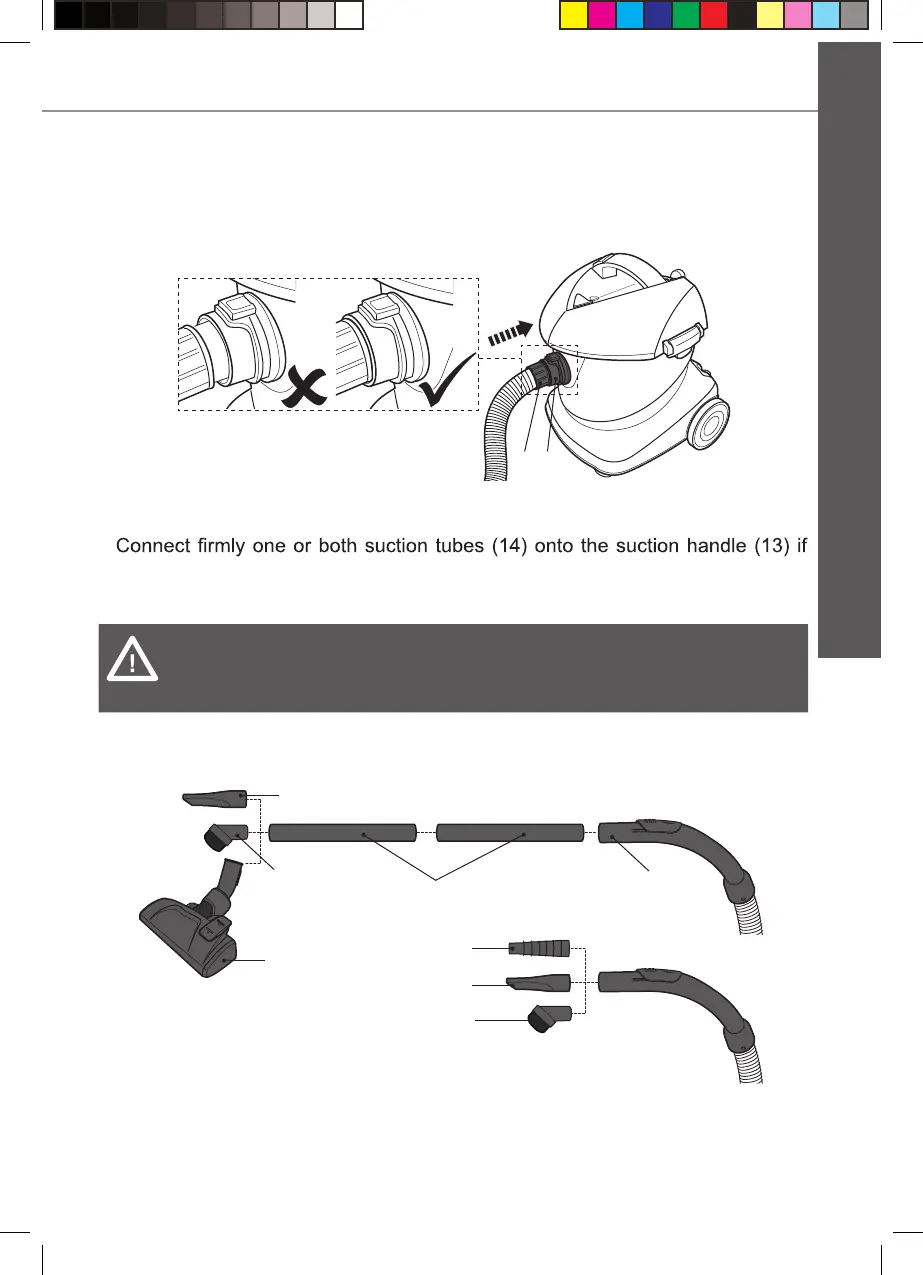 Connect firmly one or both suction tubes (14) onto the suction handle (13) if