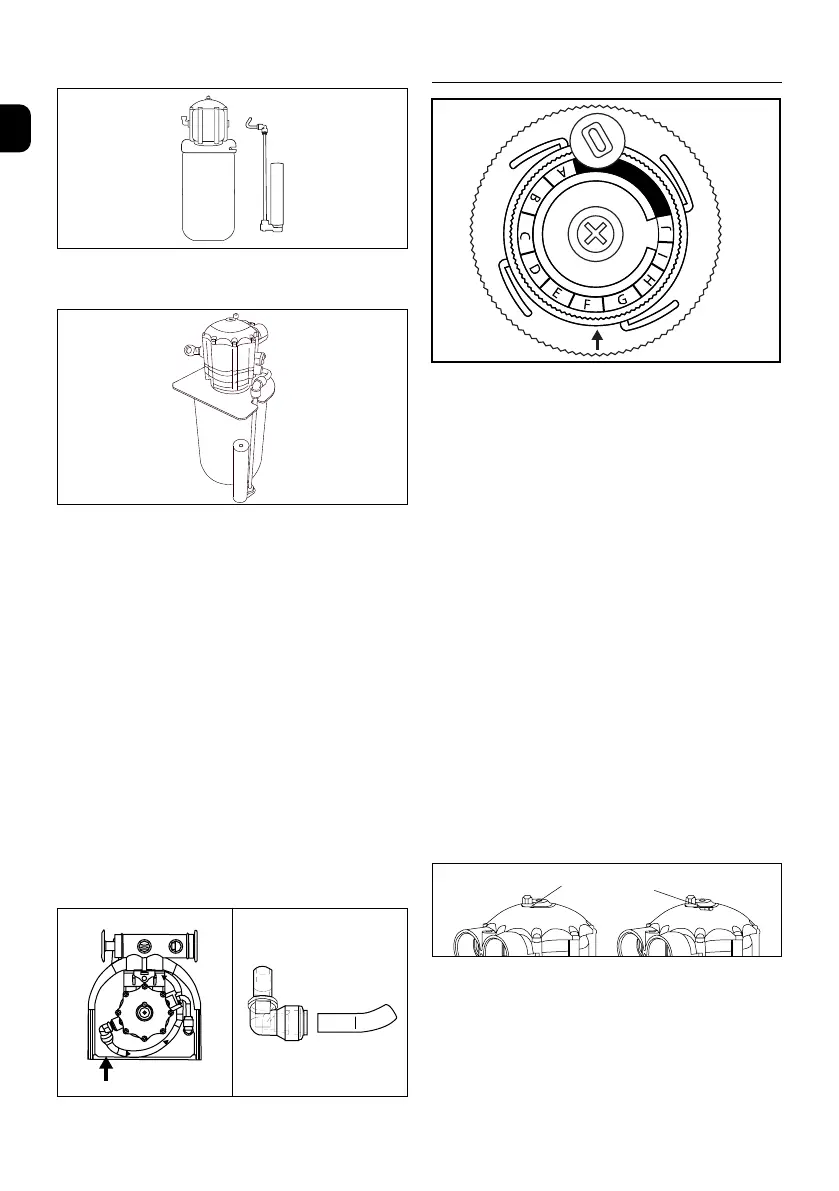 0

A

B

C

D

E

F

G

H

I