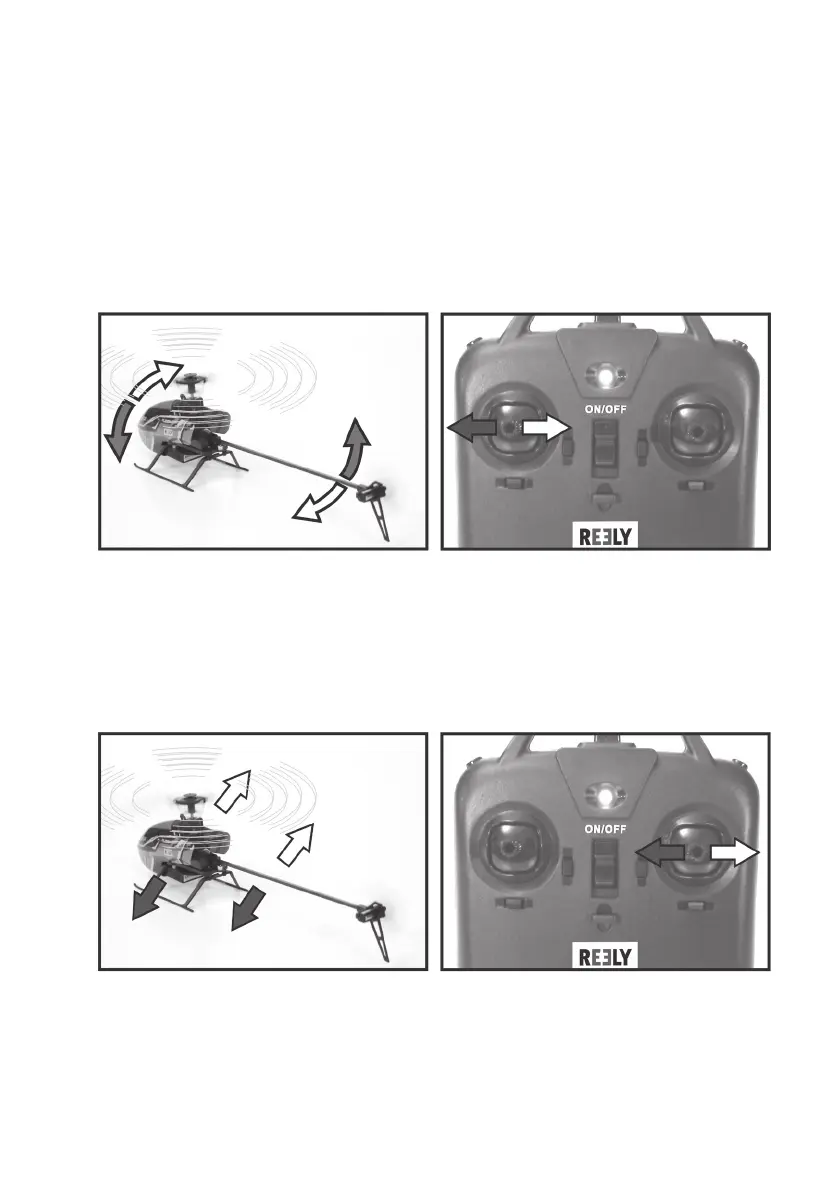 ON/OFF

REELY

ON/OFF

REELY