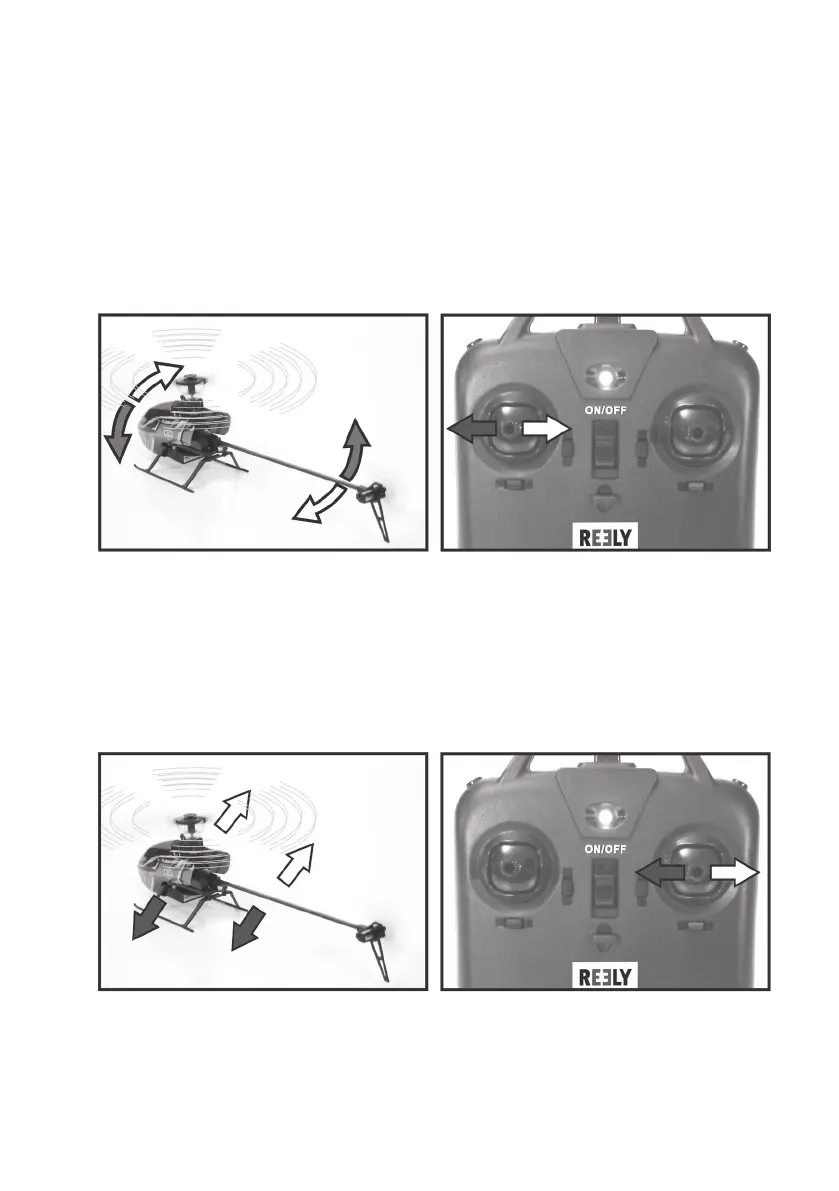 ON/OFF

REELY

ON/OFF

REELY