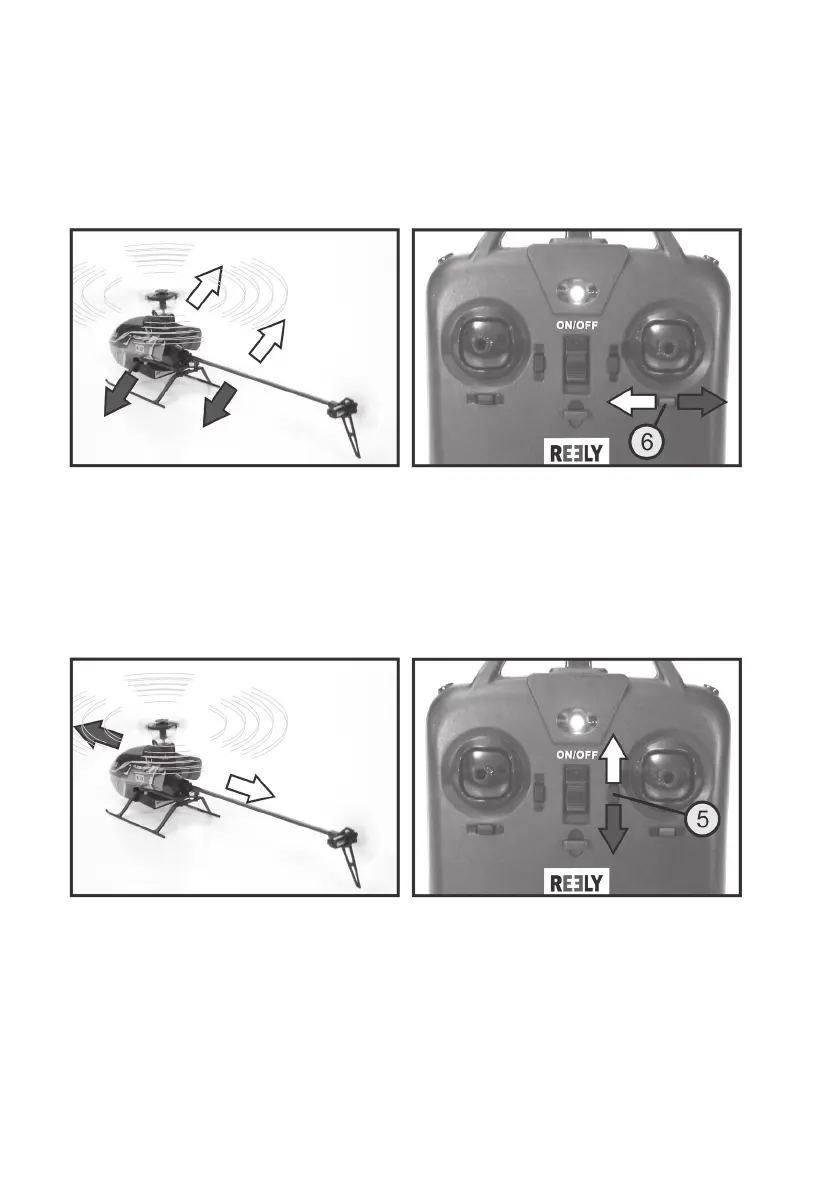 ON/OFF

REELY

6

ON/OFF

5

REELY