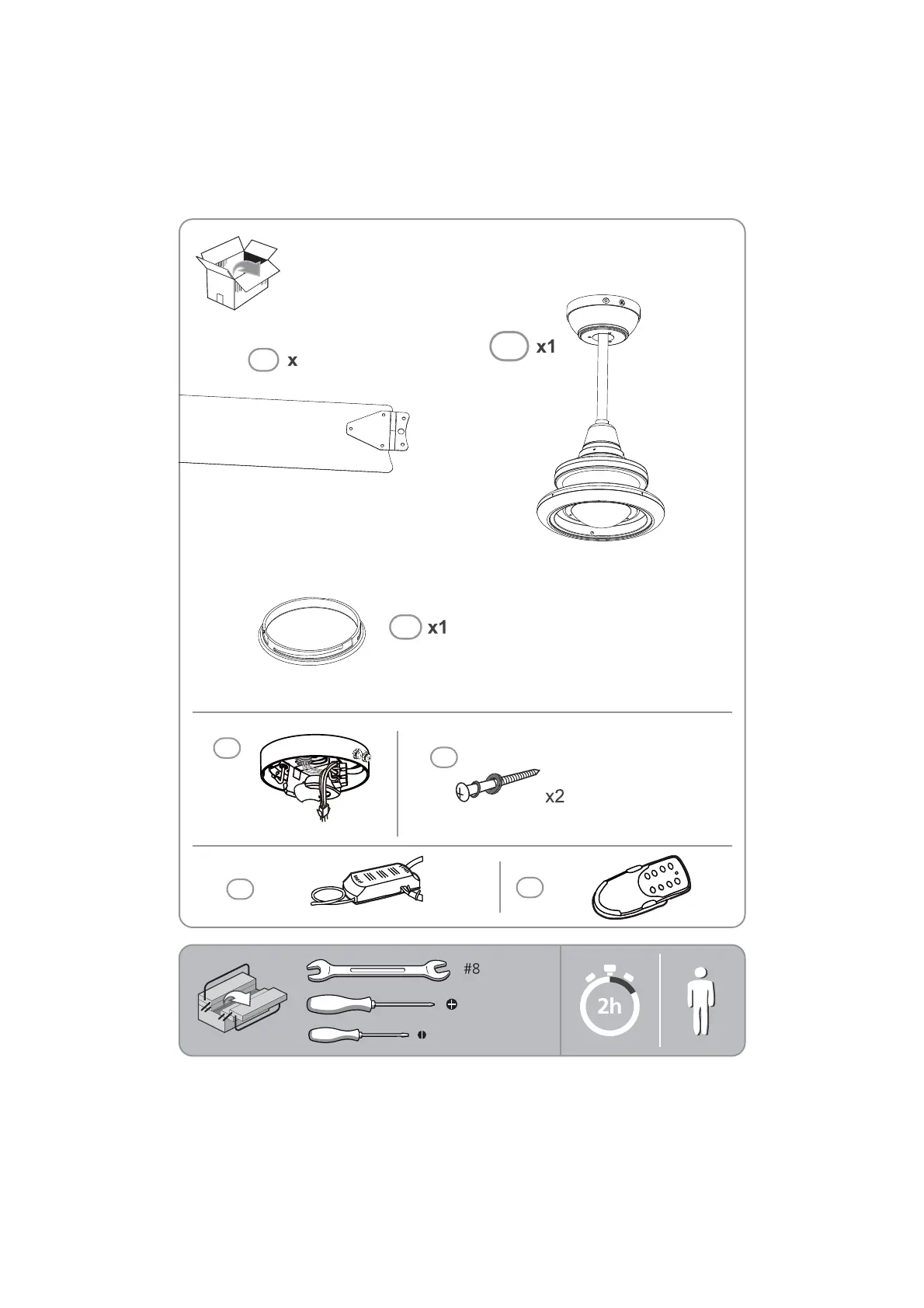 x

x1

x1

x2

#8

2h