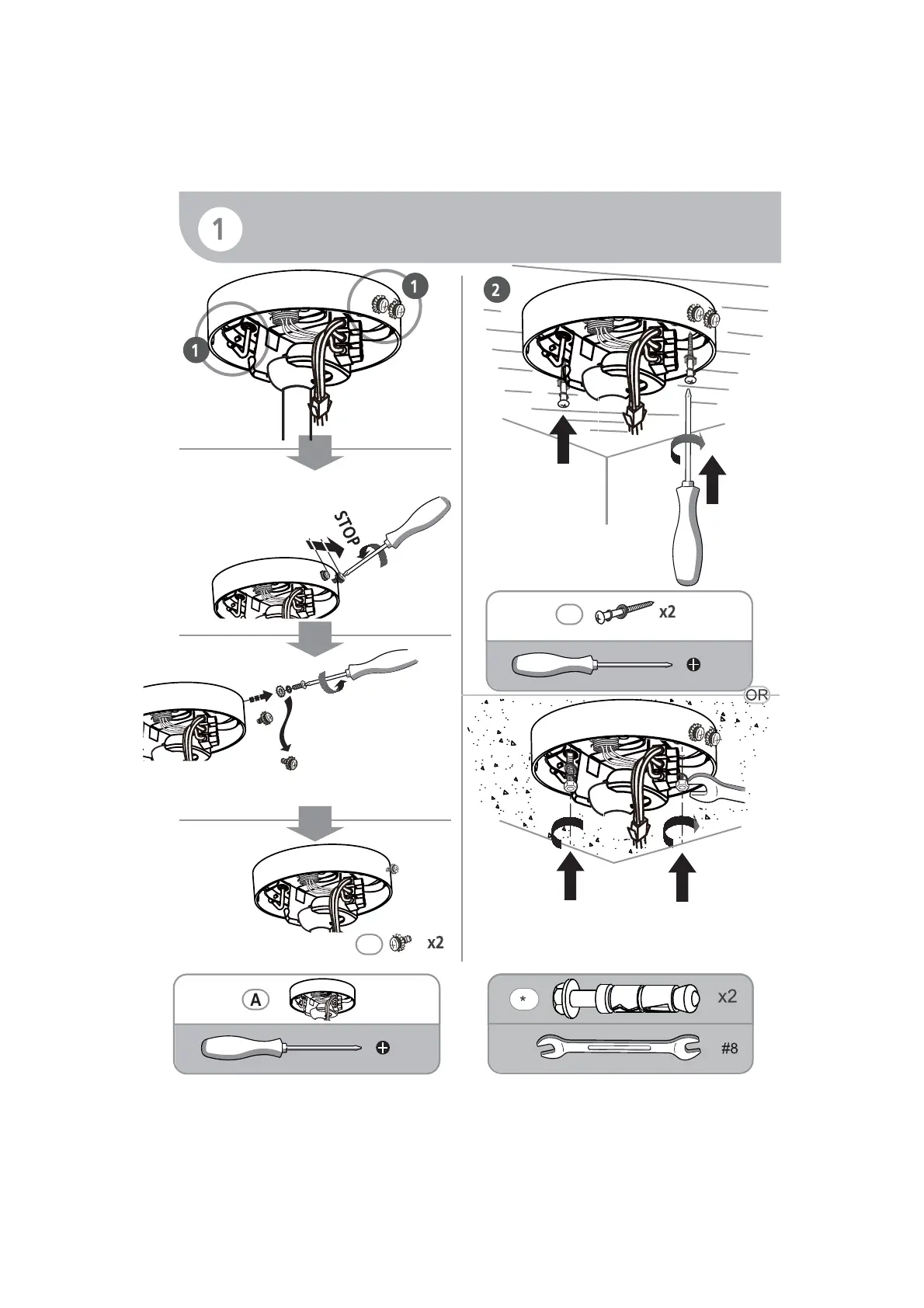 1

1

1

STOP

x2

A

2

x2

OR

*

x2

#8