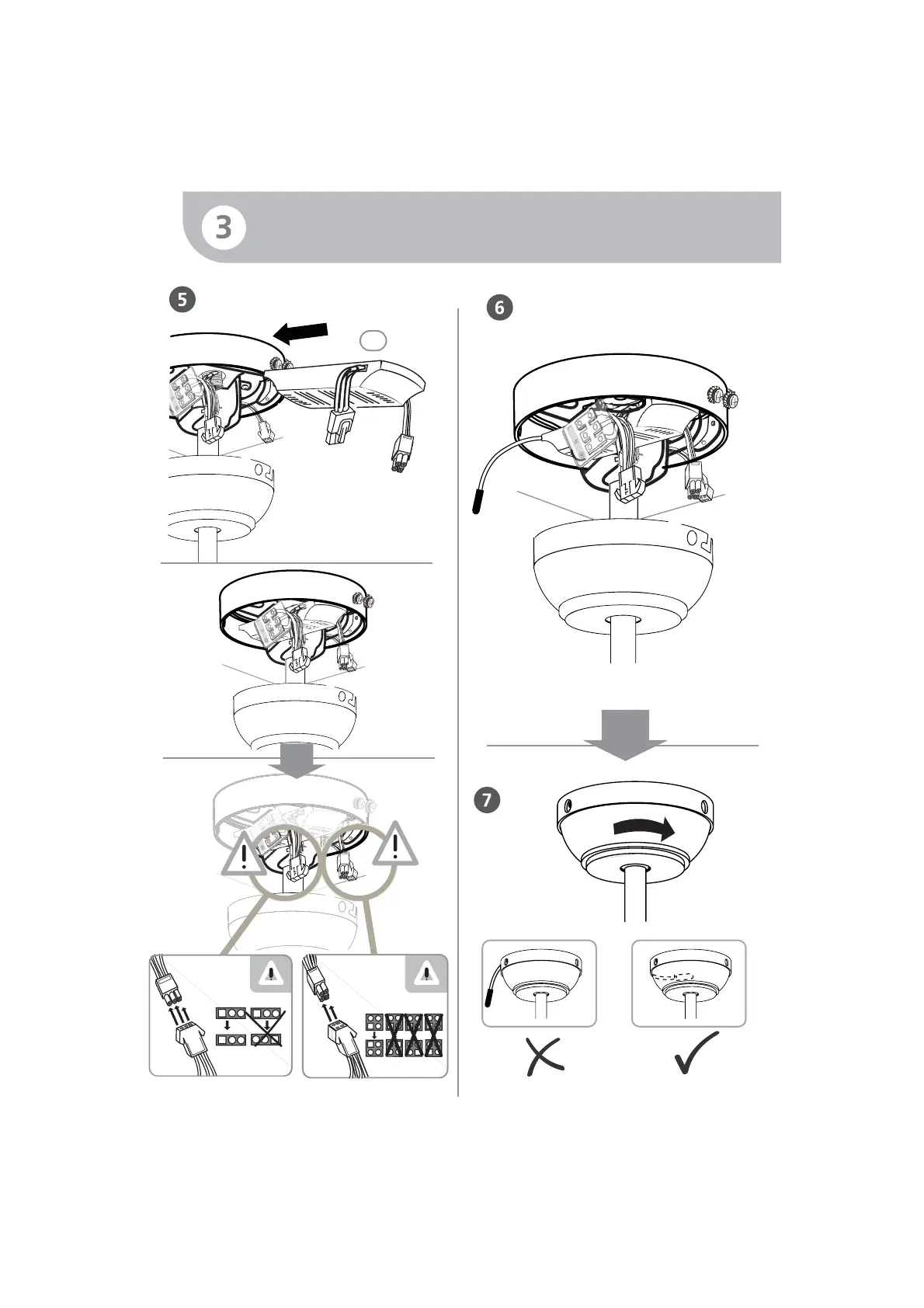 3

5

6

7