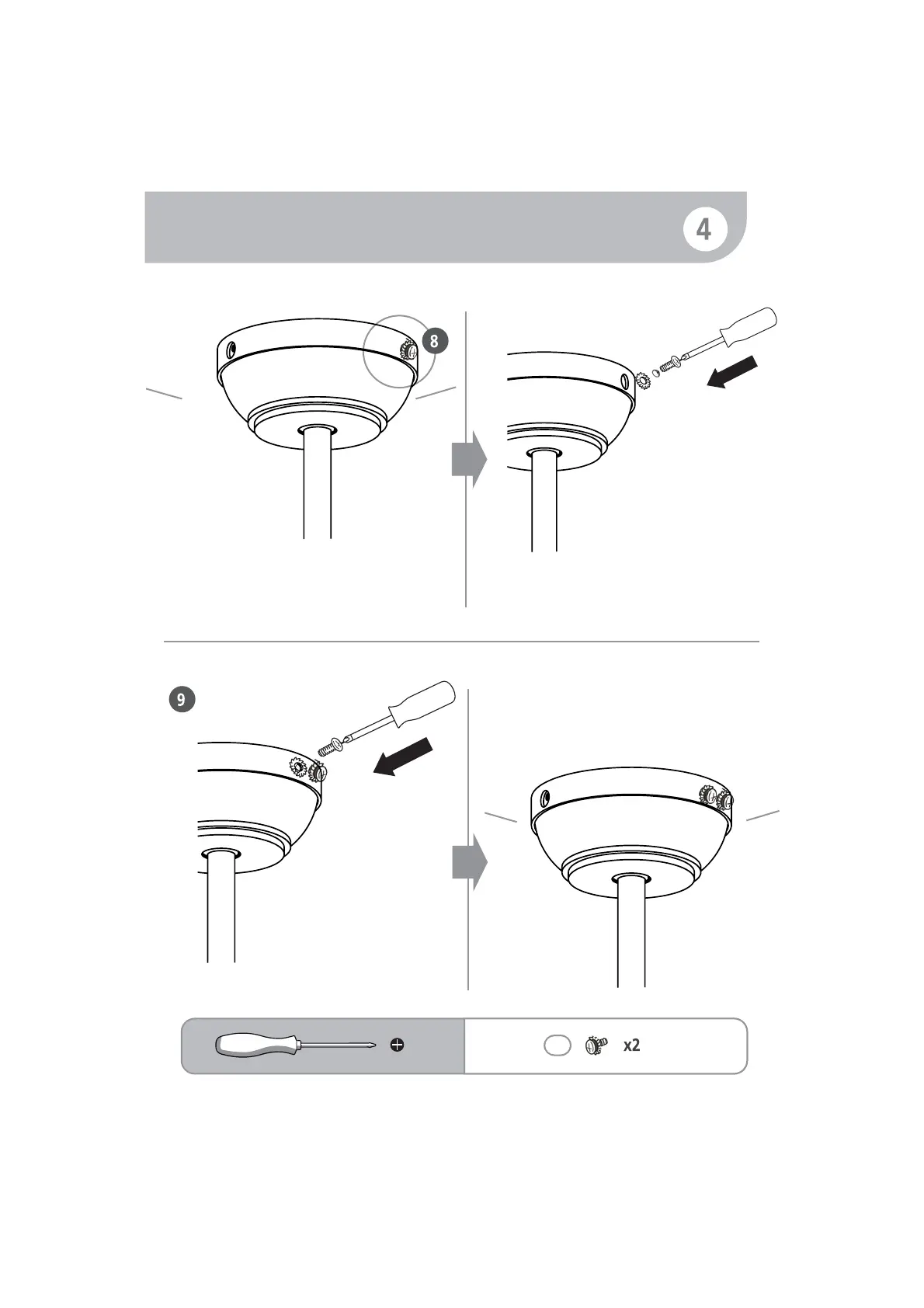 4

8

9

x2