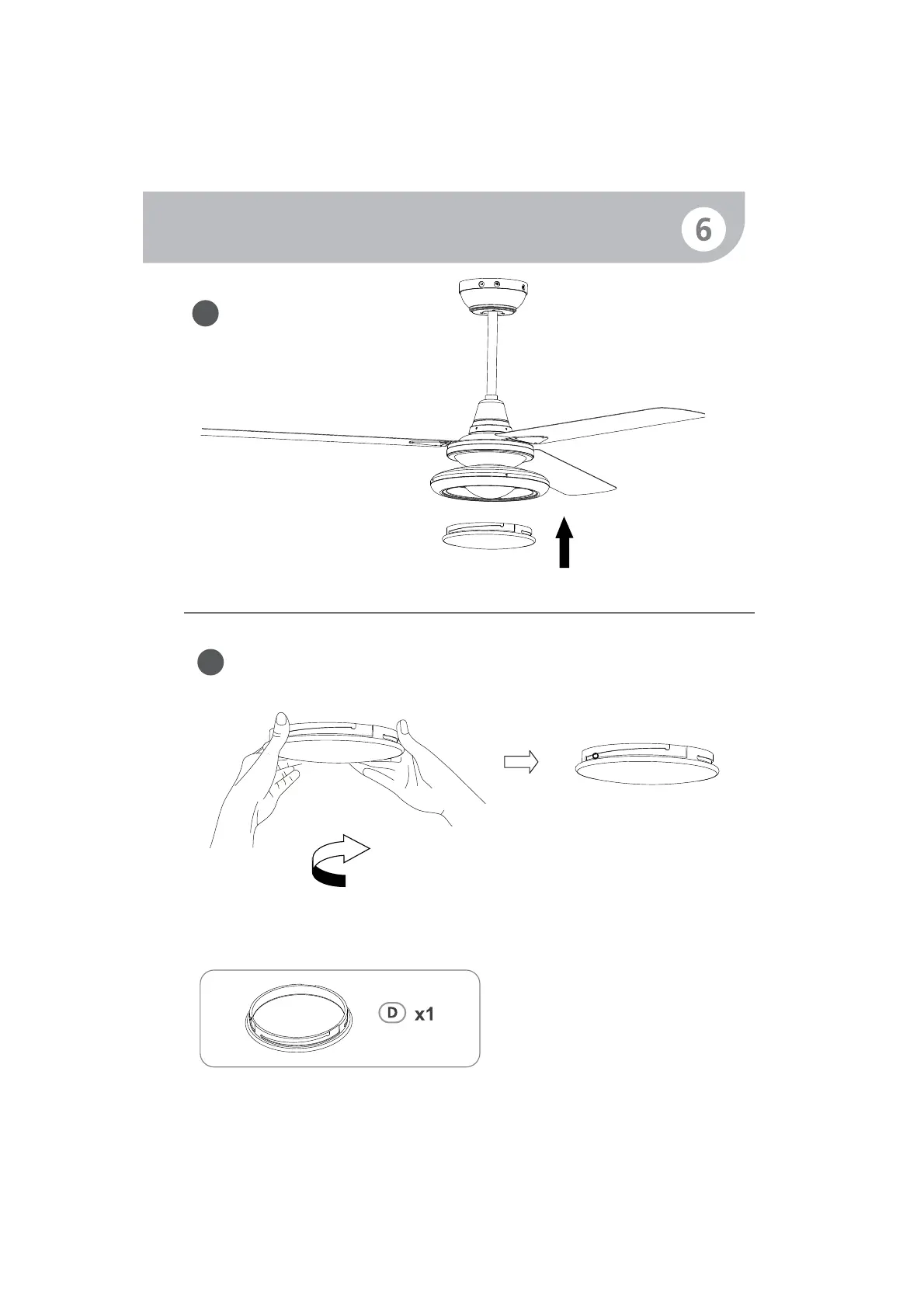 6

D x1