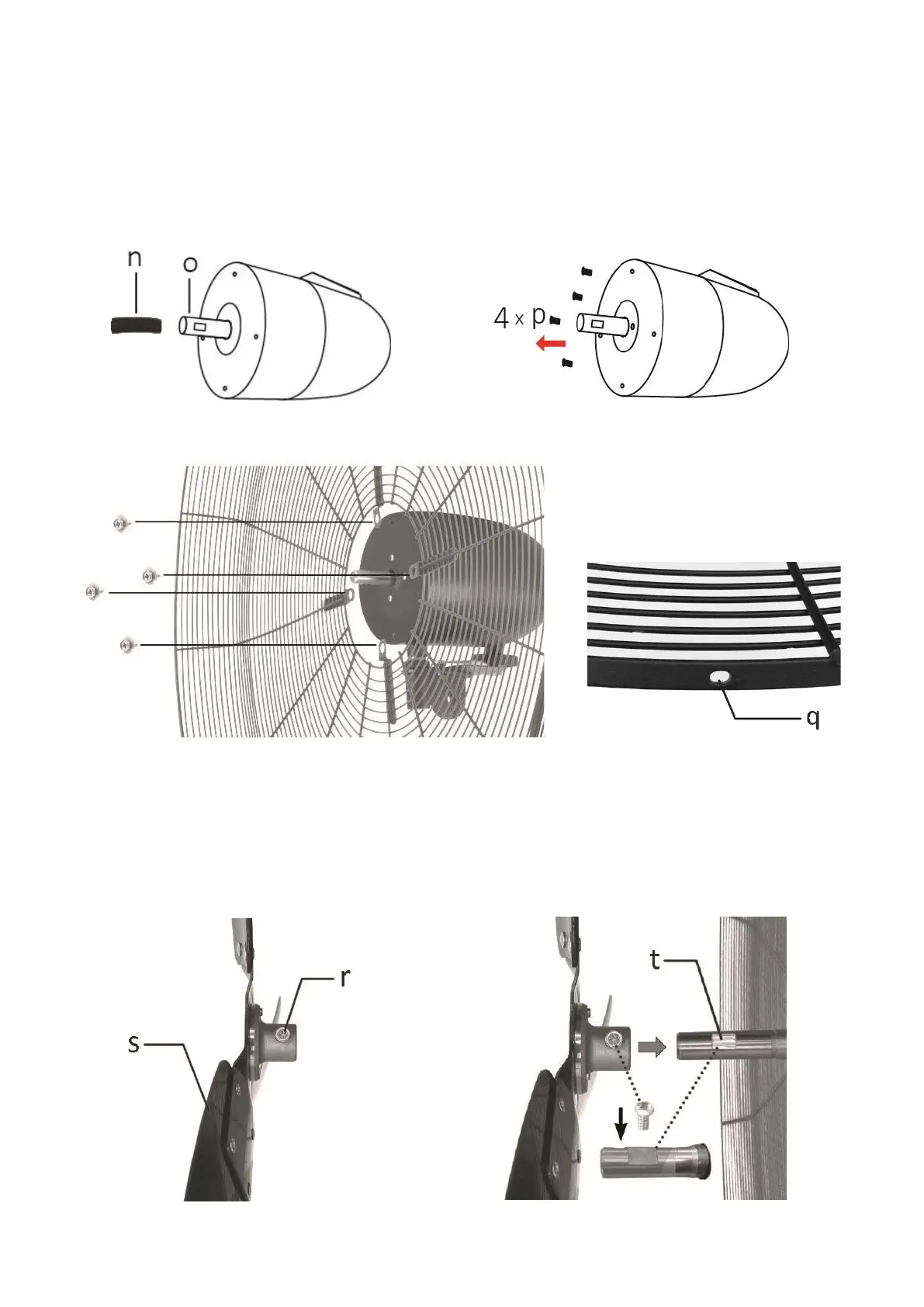 n
o
4 x p
q
r
s
t