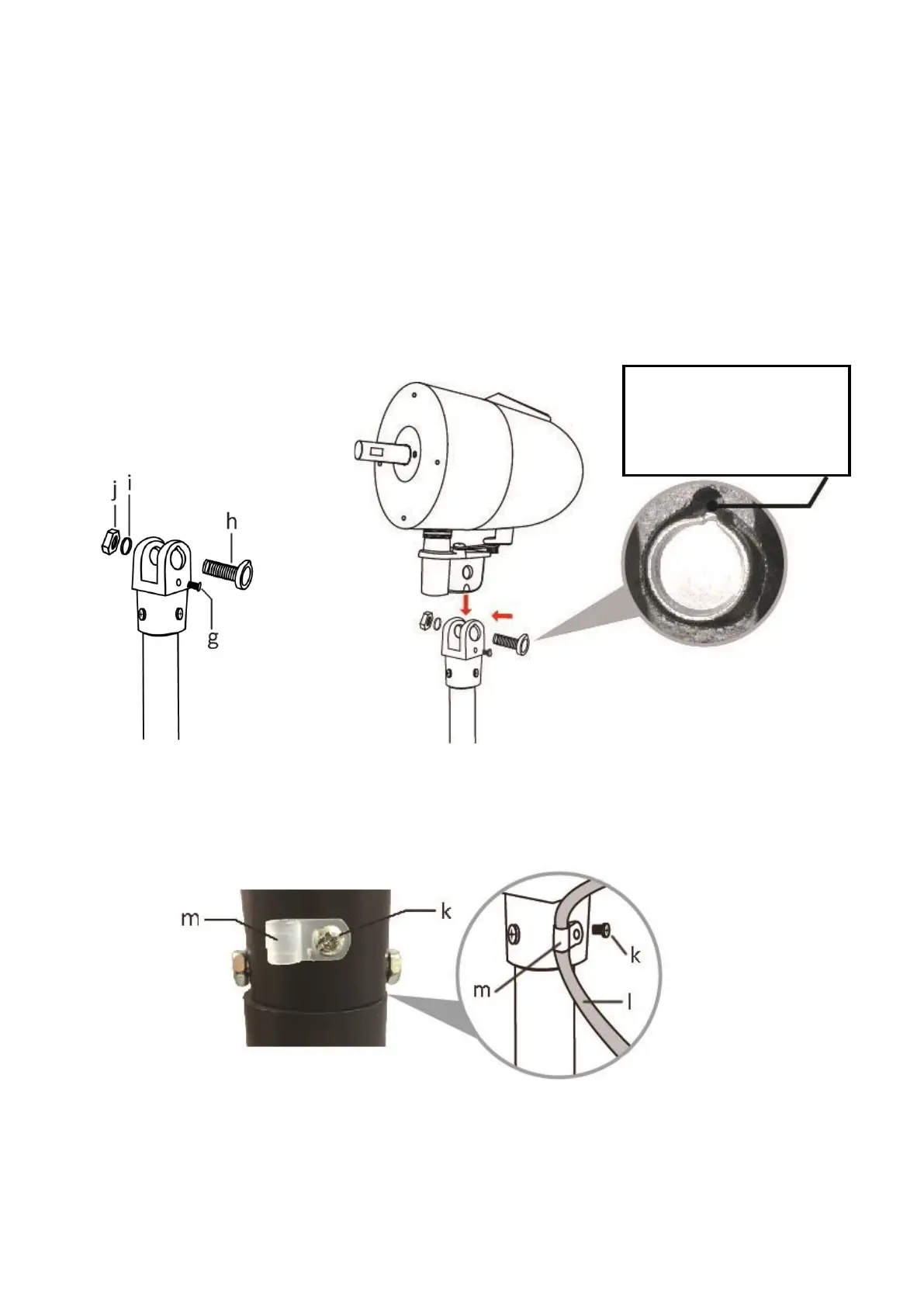 j i h g

m k

k m l