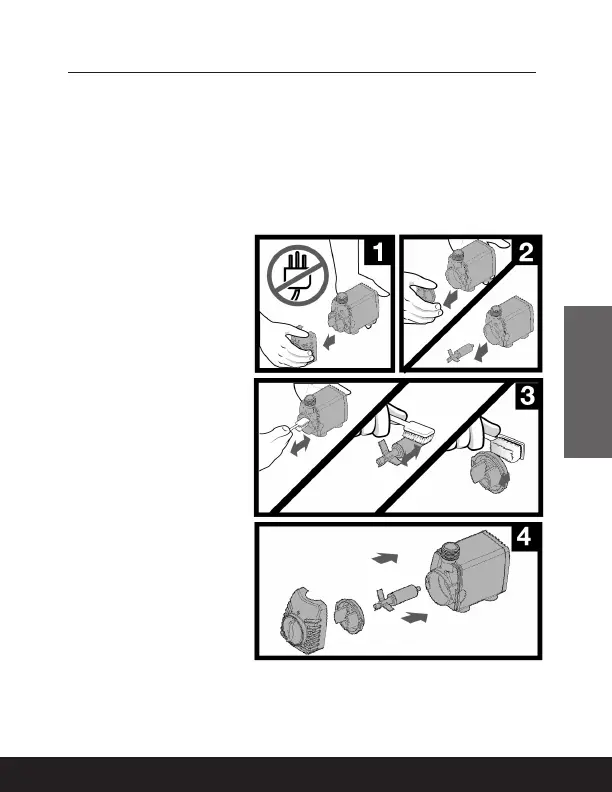 1

2

3

4