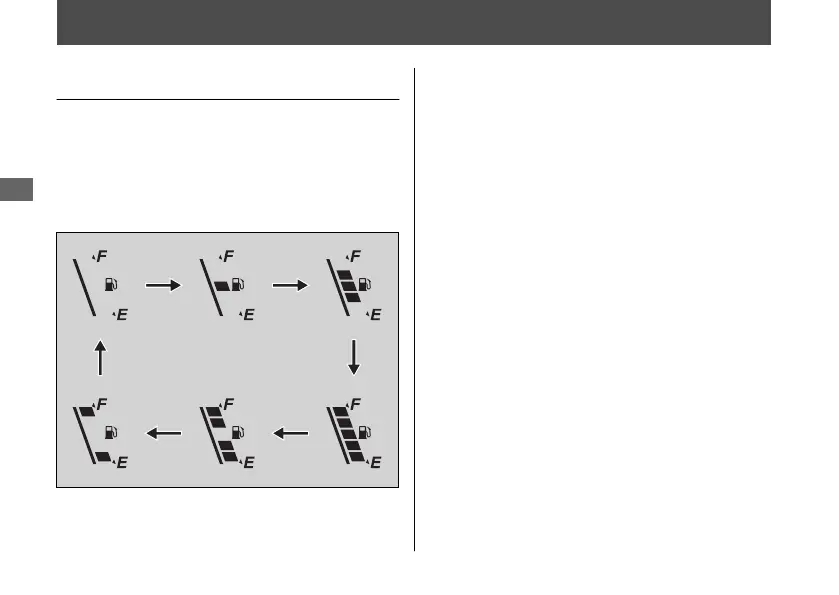 F
E
F
E
F
E
F
E
F
E
F
E