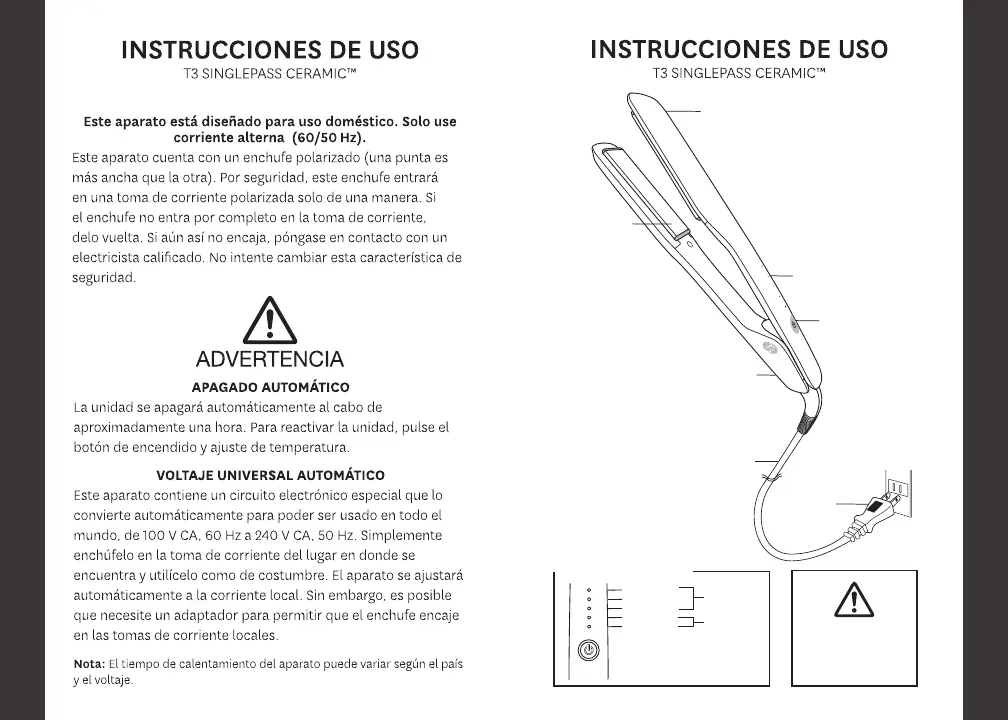 INSTRUCCIONES DE USO
T3 SINGLEPASS CERAMIC™

Este aparato está diseñado para uso doméstico. Solo use corriente alterna (60/50 Hz).

Este aparato cuenta con un enchufe polarizado (una punta es más ancha que la otra). Por seguridad, este enchufe entrará en una toma de corriente polarizada solo de una manera. Si el enchufe no entra por completo en la toma de corriente, delo vuelta. Si aún así no encaja, póngase en contacto con un electricista calificado. No intente cambiar esta característica de seguridad.

ADVERTENCIA

APAGADO AUTOMÁTICO

La unidad se apagará automáticamente al cabo de aproximadamente una hora. Para reactivar la unidad, pulse el botón de encendido y ajuste de temperatura.

VOLTAJE UNIVERSAL AUTOMÁTICO

Este aparato contiene un circuito electrónico especial que lo convierte automáticamente para poder ser usado en todo el mundo, de 100 V CA, 60 Hz a 240 V CA, 50 Hz. Simplemente enchúfelo en la toma de corriente del lugar en donde se encuentra y utilícelo como de costumbre. El aparato se ajustará automáticamente a la corriente local. Sin embargo, es posible que necesite un adaptador para permitir que el enchufe encaje en las tomas de corriente locales.

Nota: El tiempo de calentamiento del aparato puede variar según el país y el voltaje.

INSTRUCCIONES DE USO
T3 SINGLEPASS CERAMIC™