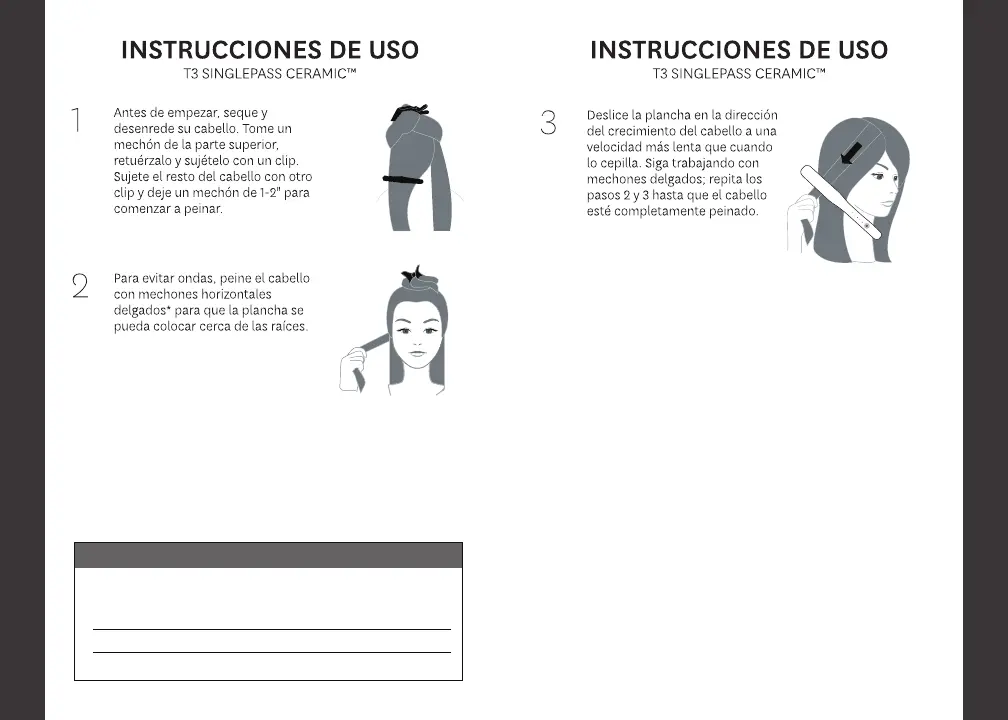 INSTRUCCIONES DE USO
T3 SINGLEPASS CERAMIC™

1 Antes de empezar, seque y desenrede su cabello. Tome un mechón de la parte superior, retuérzalo y sujételo con un clip. Sujete el resto del cabello con otro clip y deje un mechón de 1-2" para comenzar a peinar.

2 Para evitar ondas, peine el cabello con mechones horizontales delgados* para que la plancha se pueda colocar cerca de las raíces.

INSTRUCCIONES DE USO
T3 SINGLEPASS CERAMIC™

3 Deslice la plancha en la dirección del crecimiento del cabello a una velocidad más lenta que cuando lo cepilla. Siga trabajando con mechones delgados; repita los pasos 2 y 3 hasta que el cabello esté completamente peinado.