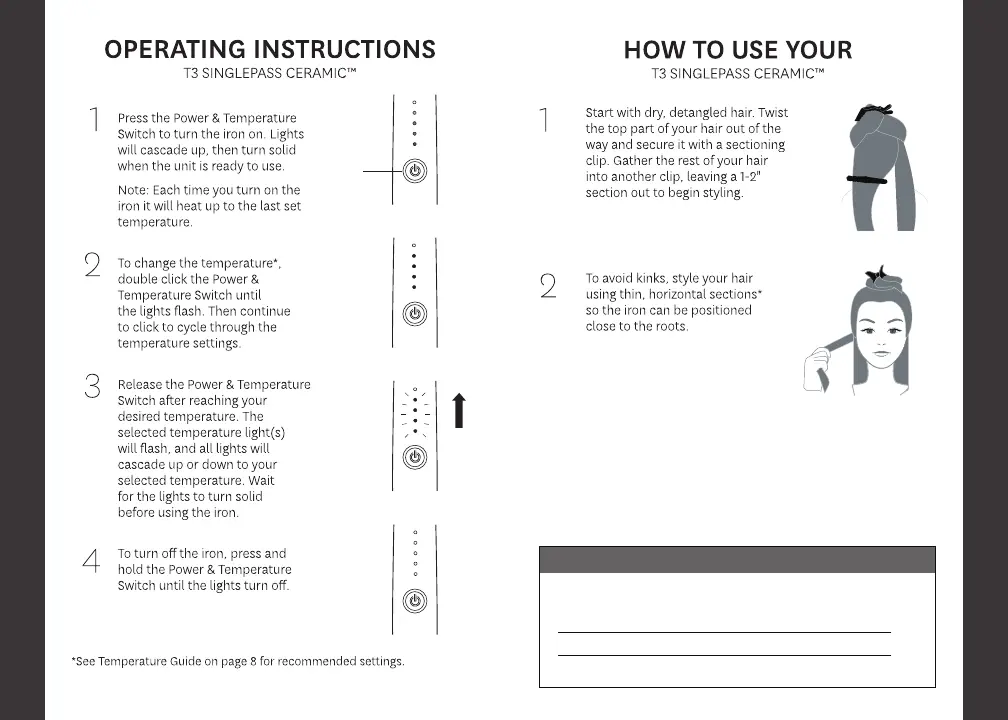 OPERATING INSTRUCTIONS
T3 SINGLEPASS CERAMIC™

1 Press the Power & Temperature Switch to turn the iron on. Lights will cascade up, then turn solid when the unit is ready to use.

Note: Each time you turn on the iron it will heat up to the last set temperature.

2 To change the temperature*, double click the Power & Temperature Switch until the lights flash. Then continue to click to cycle through the temperature settings.

3 Release the Power & Temperature Switch after reaching your desired temperature. The selected temperature light(s) will flash, and all lights will cascade up or down to your selected temperature. Wait for the lights to turn solid before using the iron.

4 To turn off the iron, press and hold the Power & Temperature Switch until the lights turn off.

*See Temperature Guide on page 8 for recommended settings.

HOW TO USE YOUR
T3 SINGLEPASS CERAMIC™

1 Start with dry, detangled hair. Twist the top part of your hair out of the way and secure it with a sectioning clip. Gather the rest of your hair into another clip, leaving a 1-2" section out to begin styling.

2 To avoid kinks, style your hair using thin, horizontal sections* so the iron can be positioned close to the roots.