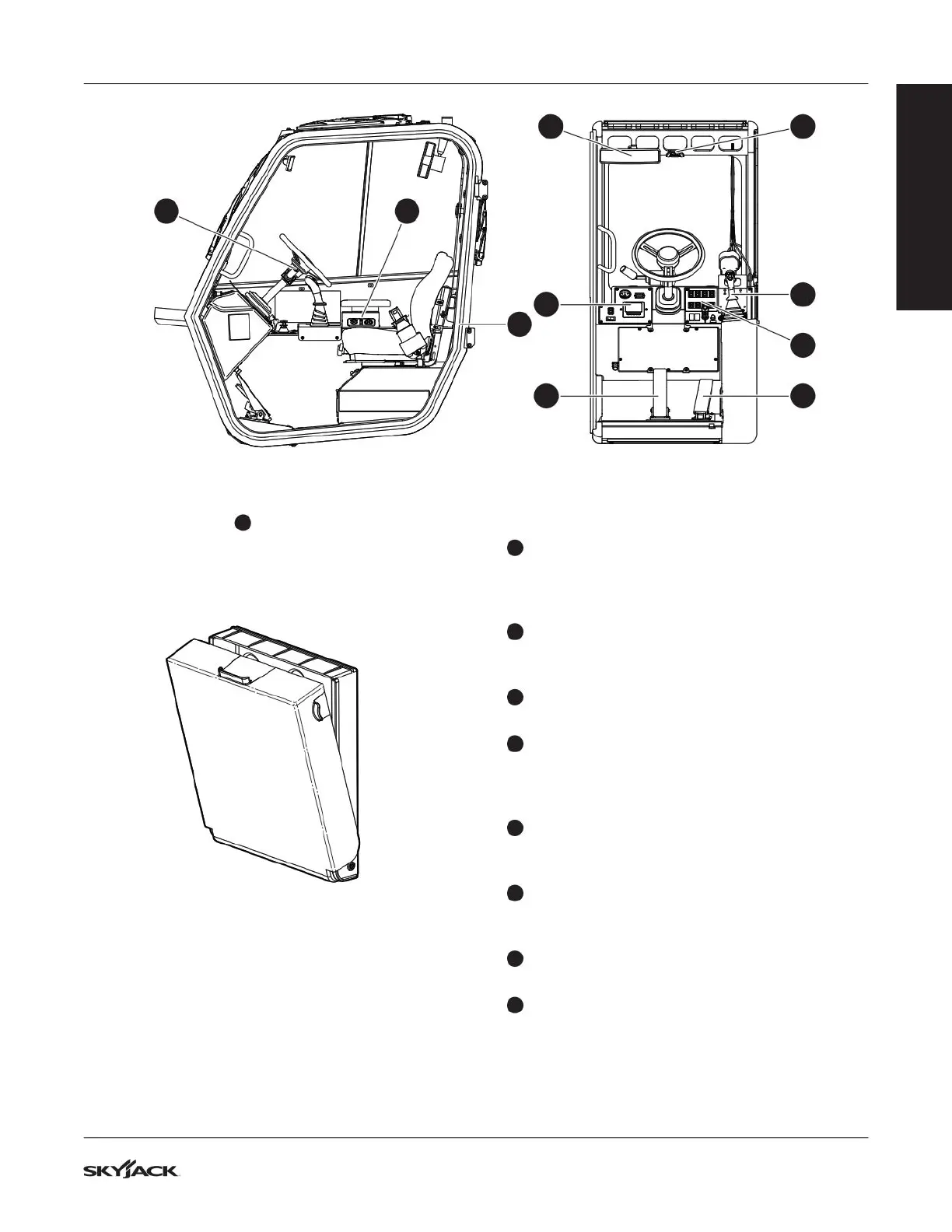 SKYJACK