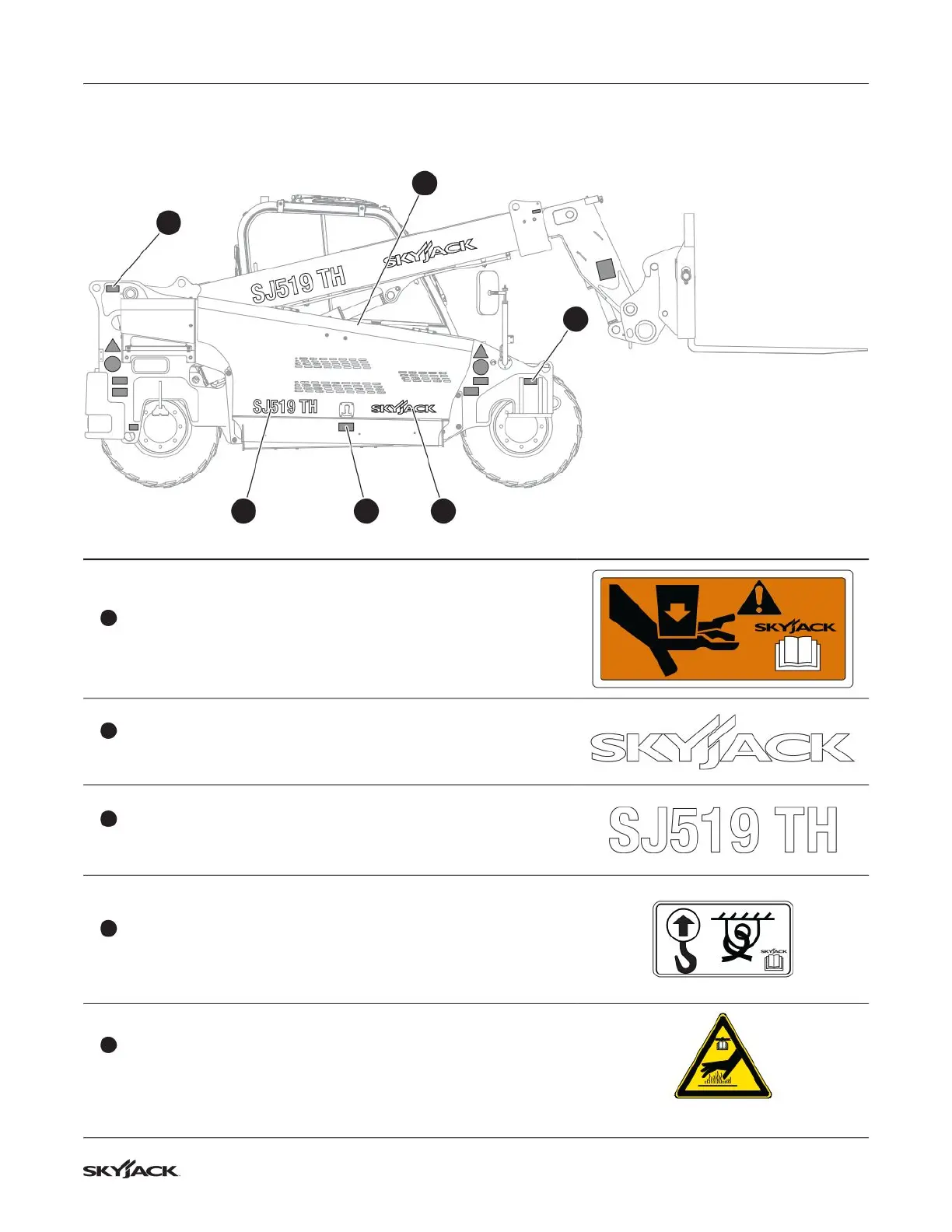 SJ519 TH

SKYJACK

SJ519 TH

SKYJACK

SKYJACK

SKYJACK

SJ519 TH

SKYJACK

SKYJACK