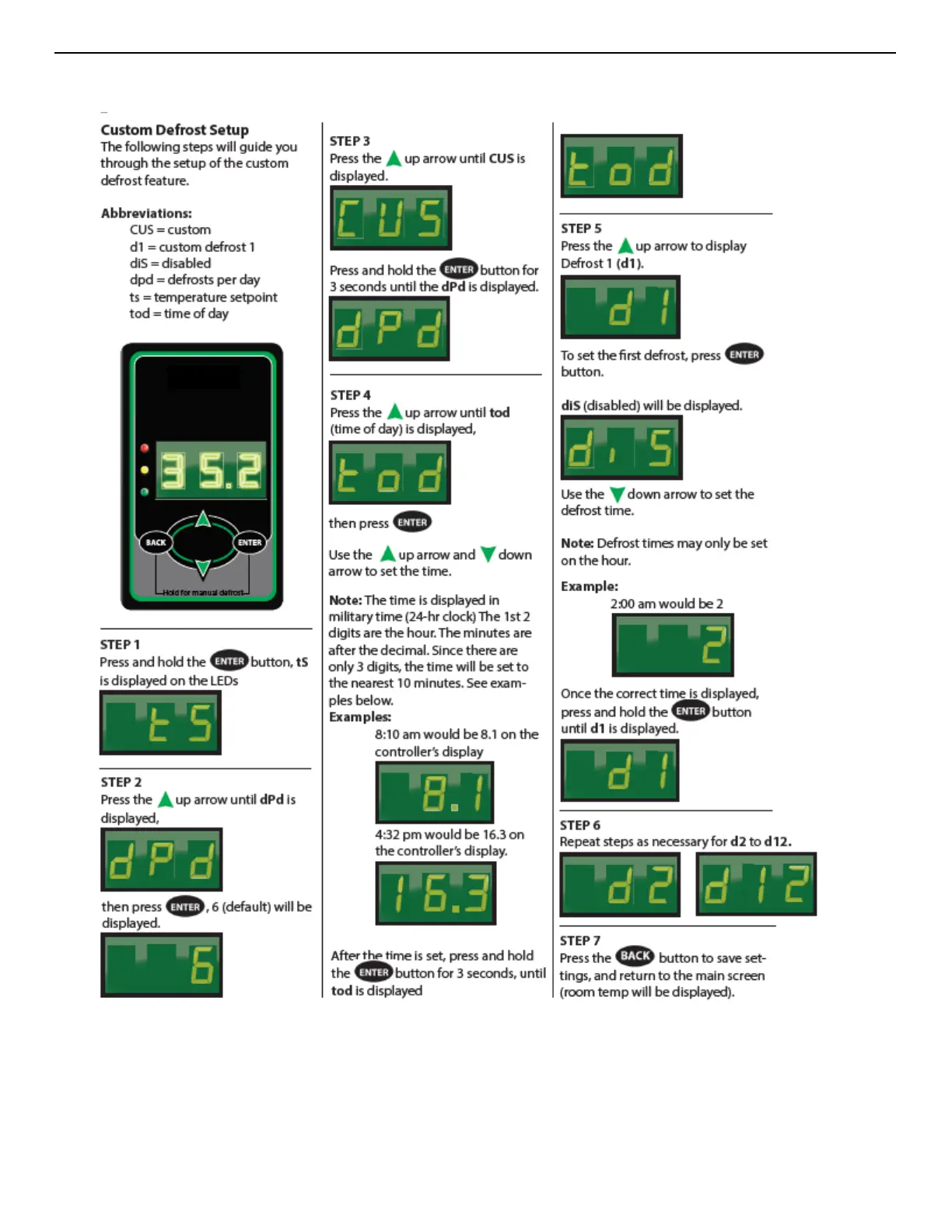 Custom Defrost Setup
The following steps will guide you through the setup of the custom defrost feature.

Abbreviations:
CUS = custom
d1 = custom defrost 1
diS = disabled
dpd = defrosts per day
ts = temperature setpoint
tod = time of day

35.2
BACK ENTER
Hold for manual defrost

STEP 1
Press and hold the ENTER button, tS is displayed on the LEDs

tS

STEP 2
Press the up arrow until dPd is displayed,

dPd

then press ENTER, 6 (default) will be displayed.

6

STEP 3
Press the up arrow until CUS is displayed.

CUS

Press and hold the ENTER button for 3 seconds until the dPd is displayed.

dPd

STEP 4
Press the up arrow until tod (time of day) is displayed,

tod

then press ENTER

Use the up arrow and down arrow to set the time.

Note: The time is displayed in military time (24-hr clock) The 1st 2 digits are the hour. The minutes are after the decimal. Since there are only 3 digits, the time will be set to the nearest 10 minutes. See examples below.
Examples:
8:10 am would be 8.1 on the controller's display

8.1

4:32 pm would be 16.3 on the controller's display.

16.3

After the time is set, press and hold the ENTER button for 3 seconds, until tod is displayed

tod

STEP 5
Press the up arrow to display Defrost 1 (d1).

d1

To set the first defrost, press ENTER button.

diS (disabled) will be displayed.

diS

Use the down arrow to set the defrost time.

Note: Defrost times may only be set on the hour.

Example:
2:00 am would be 2

2

Once the correct time is displayed, press and hold the ENTER button until d1 is displayed.

d1

STEP 6
Repeat steps as necessary for d2 to d12.

d2 d12

STEP 7
Press the BACK button to save settings, and return to the main screen (room temp will be displayed).