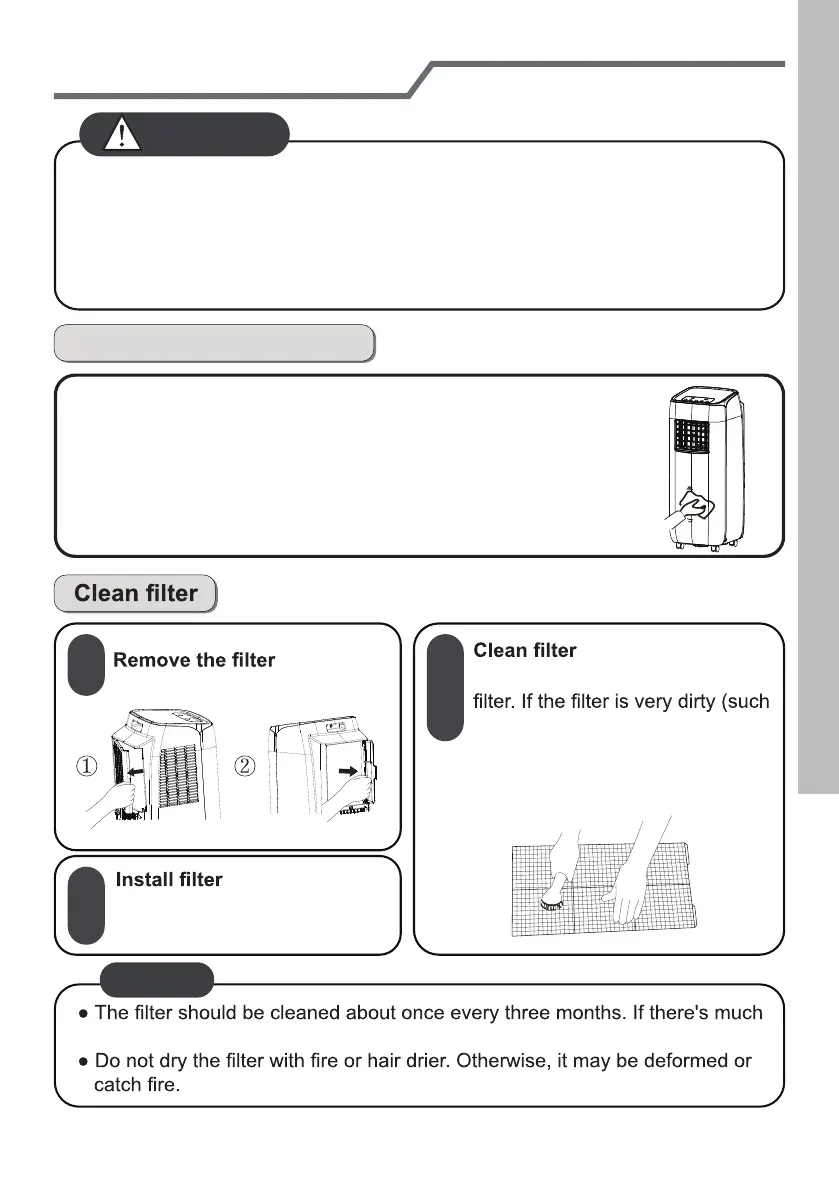 Clean filter

Remove the filter

①

②

Clean filter

filter. If the filter is very dirty (such

Install filter

● The filter should be cleaned about once every three months. If there's much

● Do not dry the filter with fire or hair drier. Otherwise, it may be deformed or catch fire.