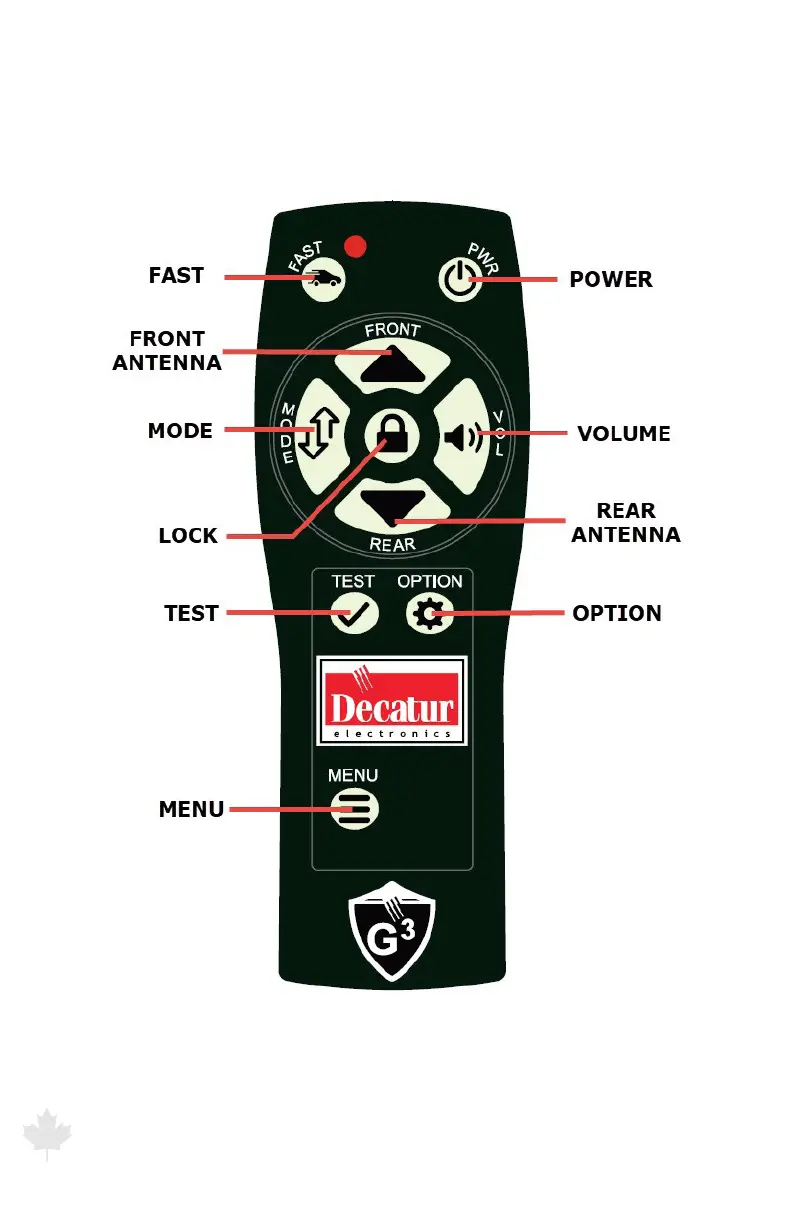 FAST
FAST
PWR
POWER
FRONT ANTENNA
FRONT
MODE
MODE
VOL
VOLUME
LOCK
REAR
REAR ANTENNA
TEST
TEST
OPTION
OPTION
Decatur
electronics
MENU
MENU
$G^3$